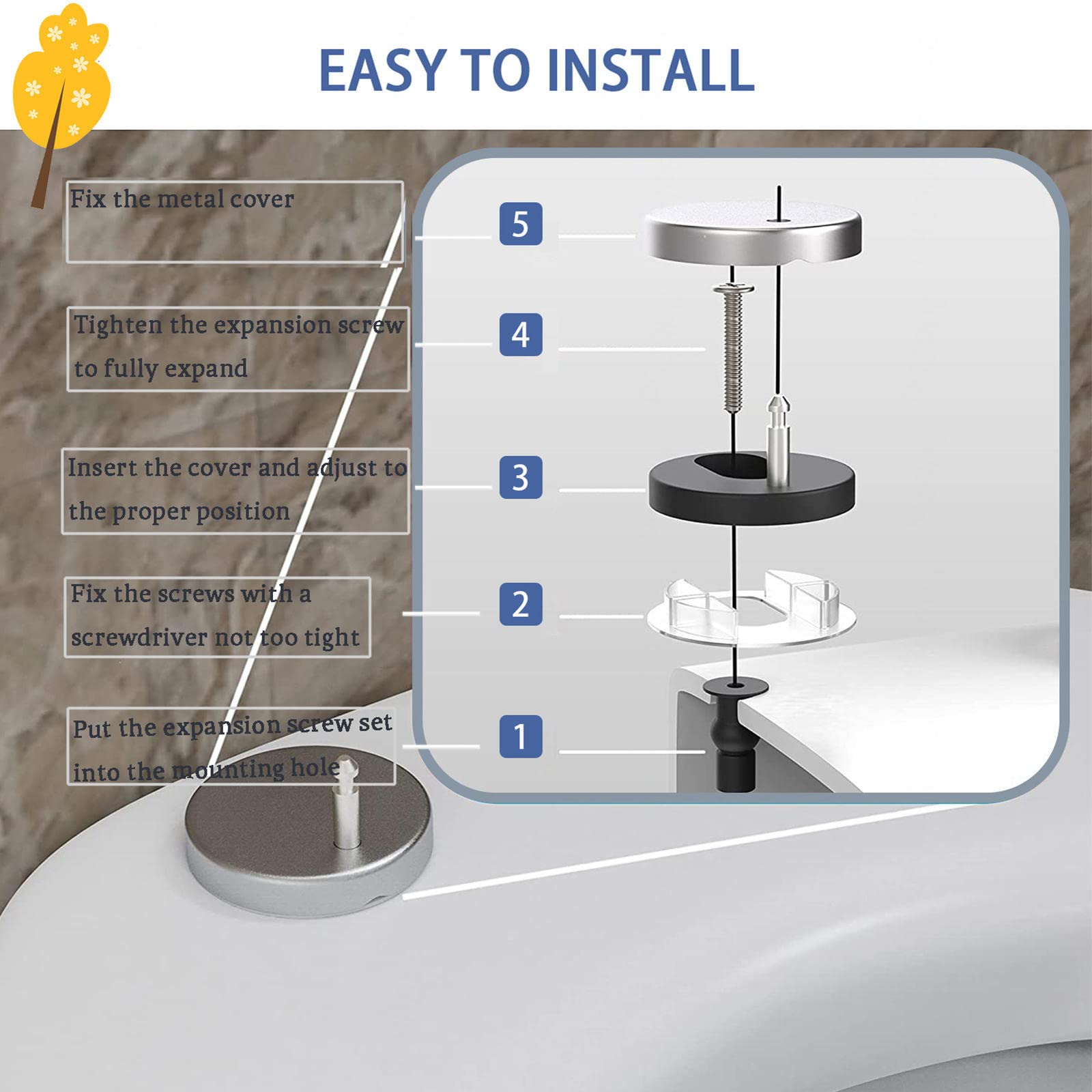 EASY TO INSTALL

Fix the metal cover

5

Tighten the expansion screw to fully expand

4

Insert the cover and adjust to the proper position

3

Fix the screws with a screwdriver not too tight

2

Put the expansion screw set into the mounting hole

1