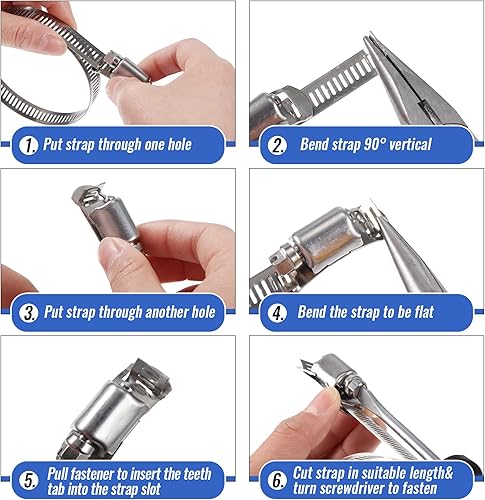 1. Put strap through one hole

2. Bend strap 90° vertical

3. Put strap through another hole

4. Bend the strap to be flat

5. Pull fastener to insert the teeth tab into the strap slot

6. Cut strap in suitable length& turn screwdriver to fasten