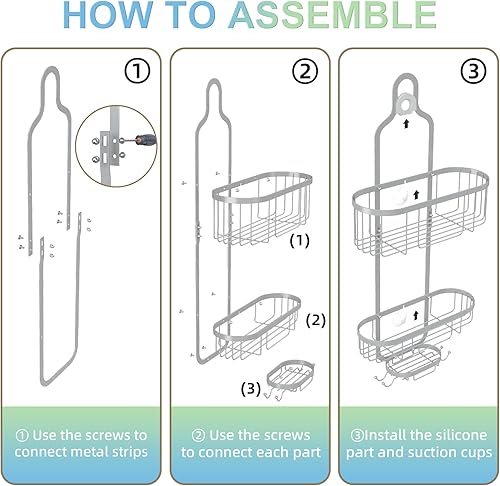 HOW TO ASSEMBLE

①

① Use the screws to connect metal strips

②

(1)

(2)

(3)

② Use the screws to connect each part

③

③Install the silicone part and suction cups