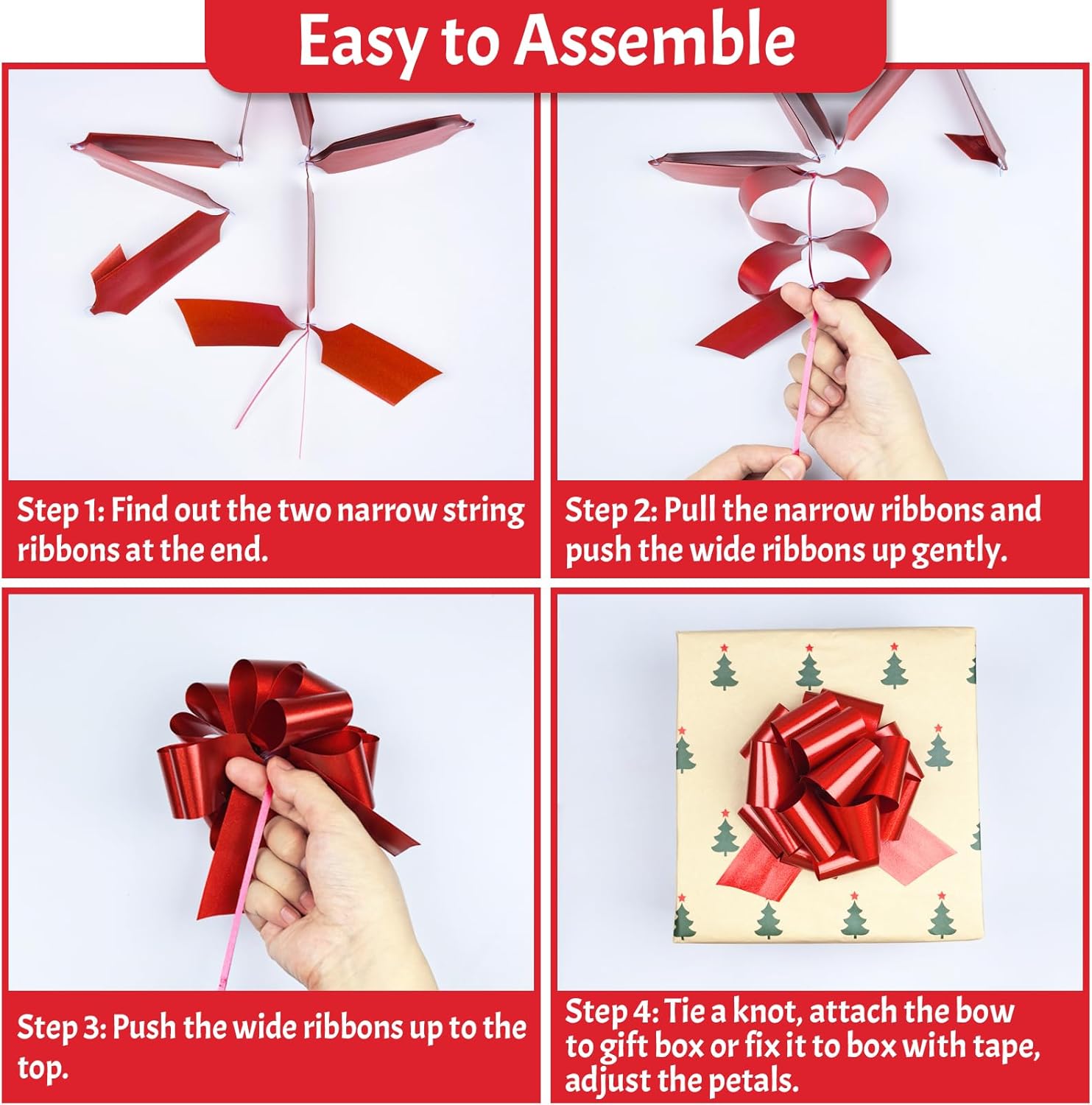 Easy to Assemble

Step 1: Find out the two narrow string ribbons at the end.

Step 2: Pull the narrow ribbons and push the wide ribbons up gently.

Step 3: Push the wide ribbons up to the top.

Step 4: Tie a knot, attach the bow to gift box or fix it to box with tape, adjust the petals.