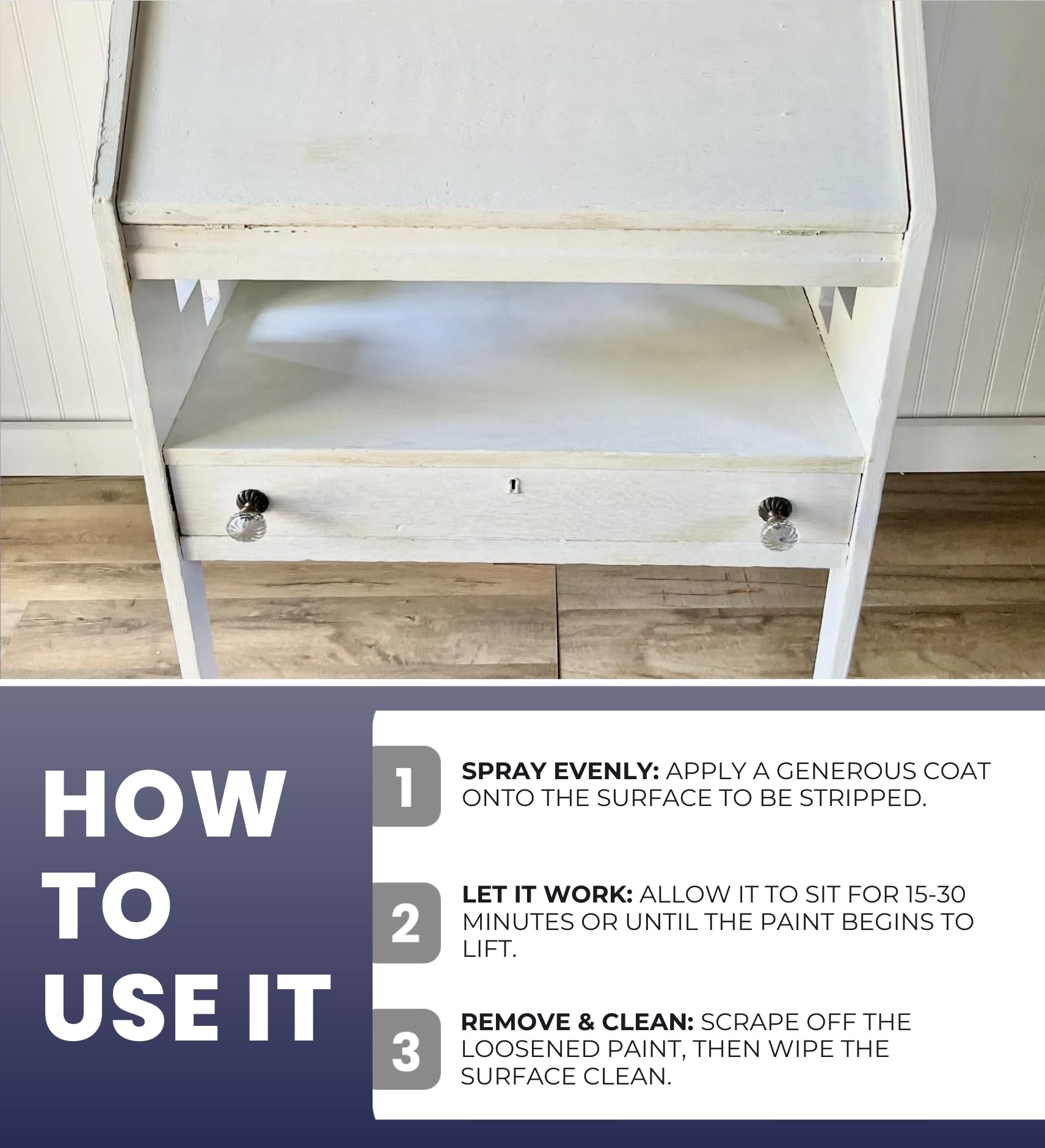 HOW TO USE IT

1 SPRAY EVENLY: APPLY A GENEROUS COAT ONTO THE SURFACE TO BE STRIPPED.

2 LET IT WORK: ALLOW IT TO SIT FOR 15-30 MINUTES OR UNTIL THE PAINT BEGINS TO LIFT.

3 REMOVE & CLEAN: SCRAPE OFF THE LOOSENED PAINT, THEN WIPE THE SURFACE CLEAN.