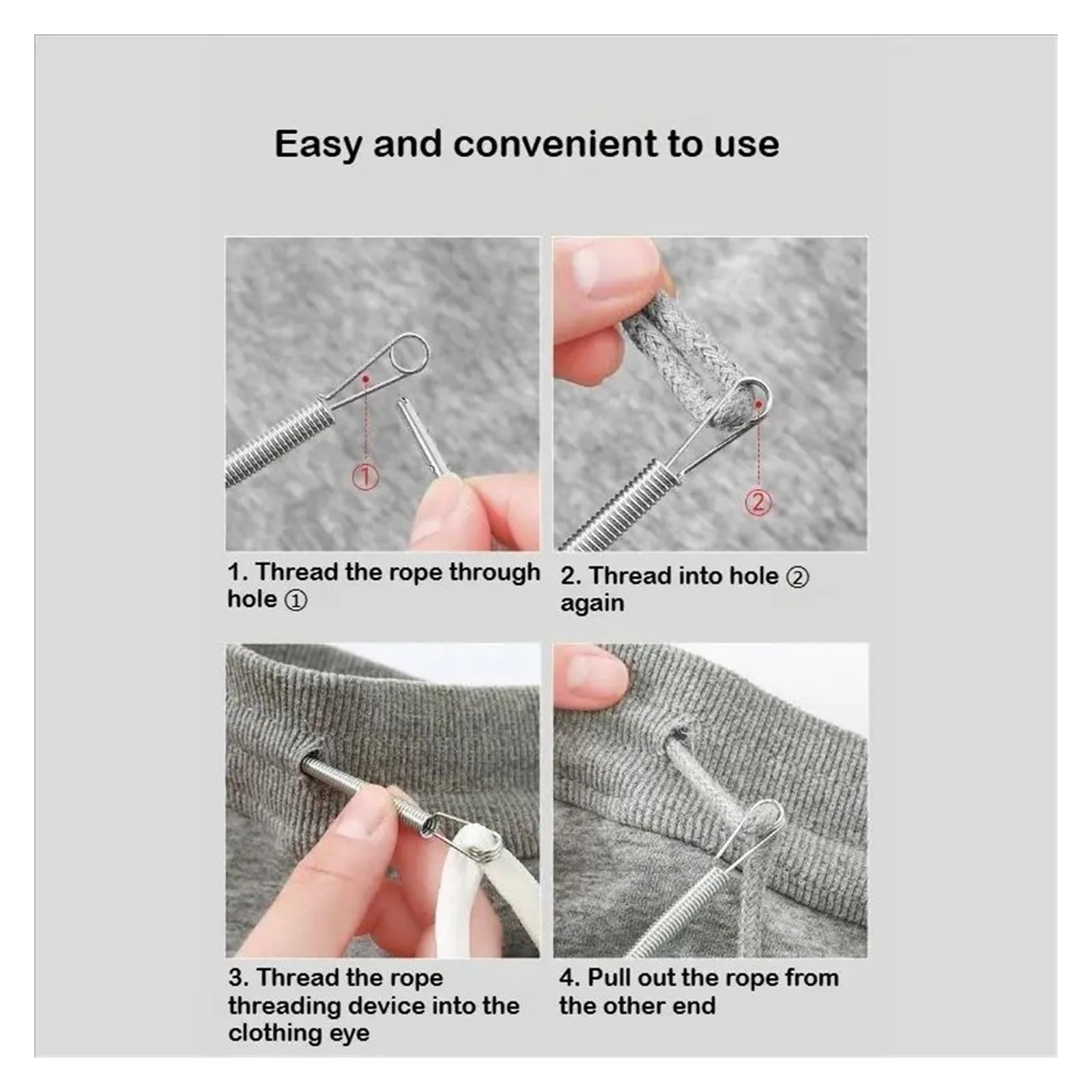 Easy and convenient to use

①

②

1. Thread the rope through hole ①

2. Thread into hole ② again

3. Thread the rope threading device into the clothing eye

4. Pull out the rope from the other end