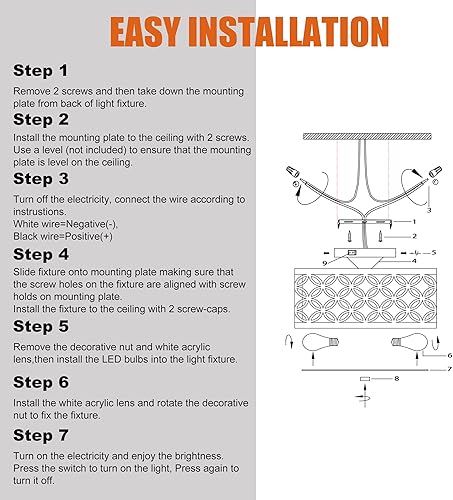 EASY INSTALLATION

Step 1

Remove 2 screws and then take down the mounting plate from back of light fixture.

Step 2

Install the mounting plate to the ceiling with 2 screws. Use a level (not included) to ensure that the mounting plate is level on the ceiling.

Step 3

Turn off the electricity, connect the wire according to instrustions.
White wire=Negative(-),
Black wire=Positive(+)

Step 4

Slide fixture onto mounting plate making sure that the screw holes on the fixture are aligned with screw holds on mounting plate.
Install the fixture to the ceiling with 2 screw-caps.

Step 5

Remove the decorative nut and white acrylic lens,then install the LED bulbs into the light fixture.

Step 6

Install the white acrylic lens and rotate the decorative nut to fix the fixture.

Step 7

Turn on the electricity and enjoy the brightness. Press the switch to turn on the light, Press again to turn it off.

3
1
2
5
9
4
6
7
8