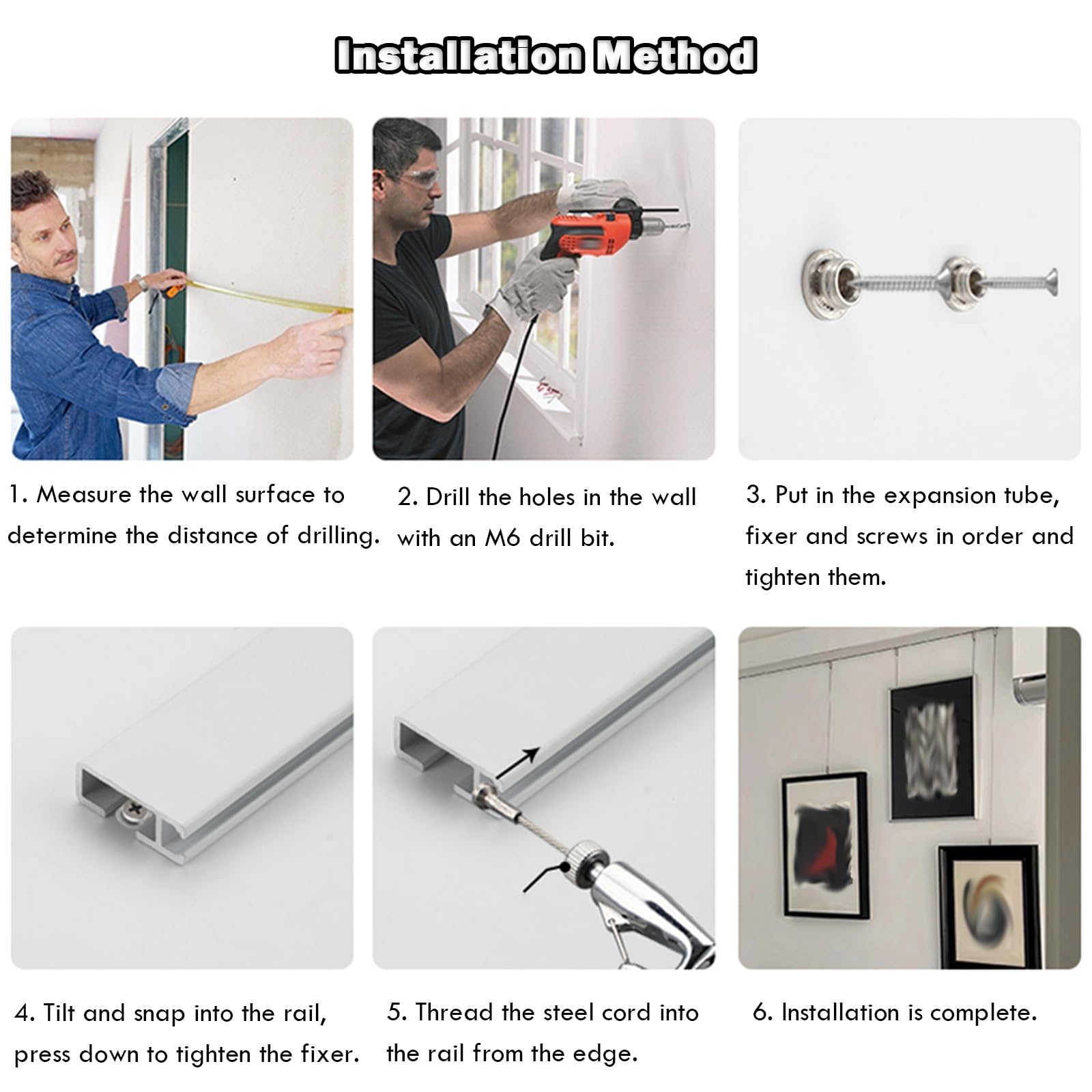 Installation Method

1. Measure the wall surface to determine the distance of drilling.

2. Drill the holes in the wall with an M6 drill bit.

3. Put in the expansion tube, fixer and screws in order and tighten them.

4. Tilt and snap into the rail, press down to tighten the fixer.

5. Thread the steel cord into the rail from the edge.

6. Installation is complete.