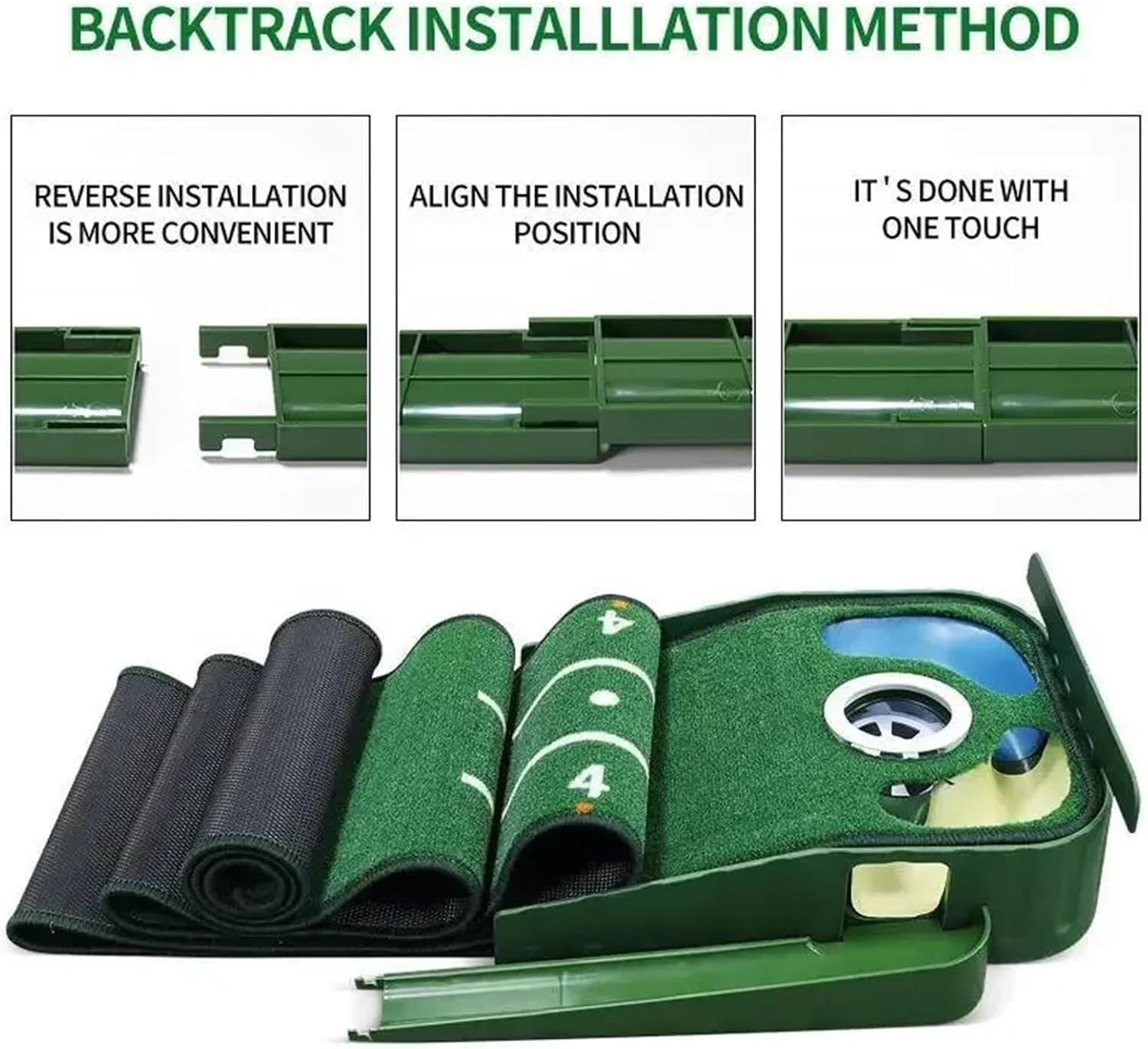 BACKTRACK INSTALLLATION METHOD

REVERSE INSTALLATION IS MORE CONVENIENT

ALIGN THE INSTALLATION POSITION

IT ' S DONE WITH ONE TOUCH

4

4