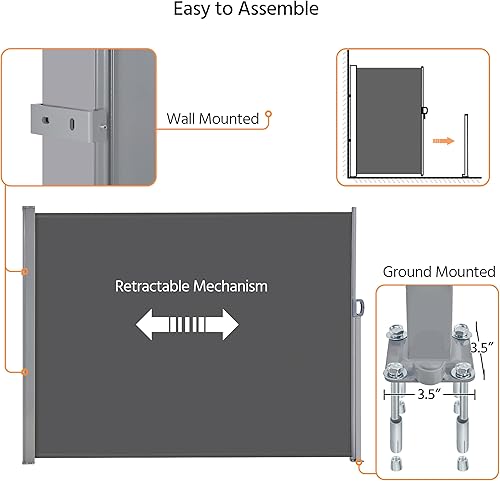 Easy to Assemble

Wall Mounted

Retractable Mechanism

Ground Mounted

3.5″

3.5″