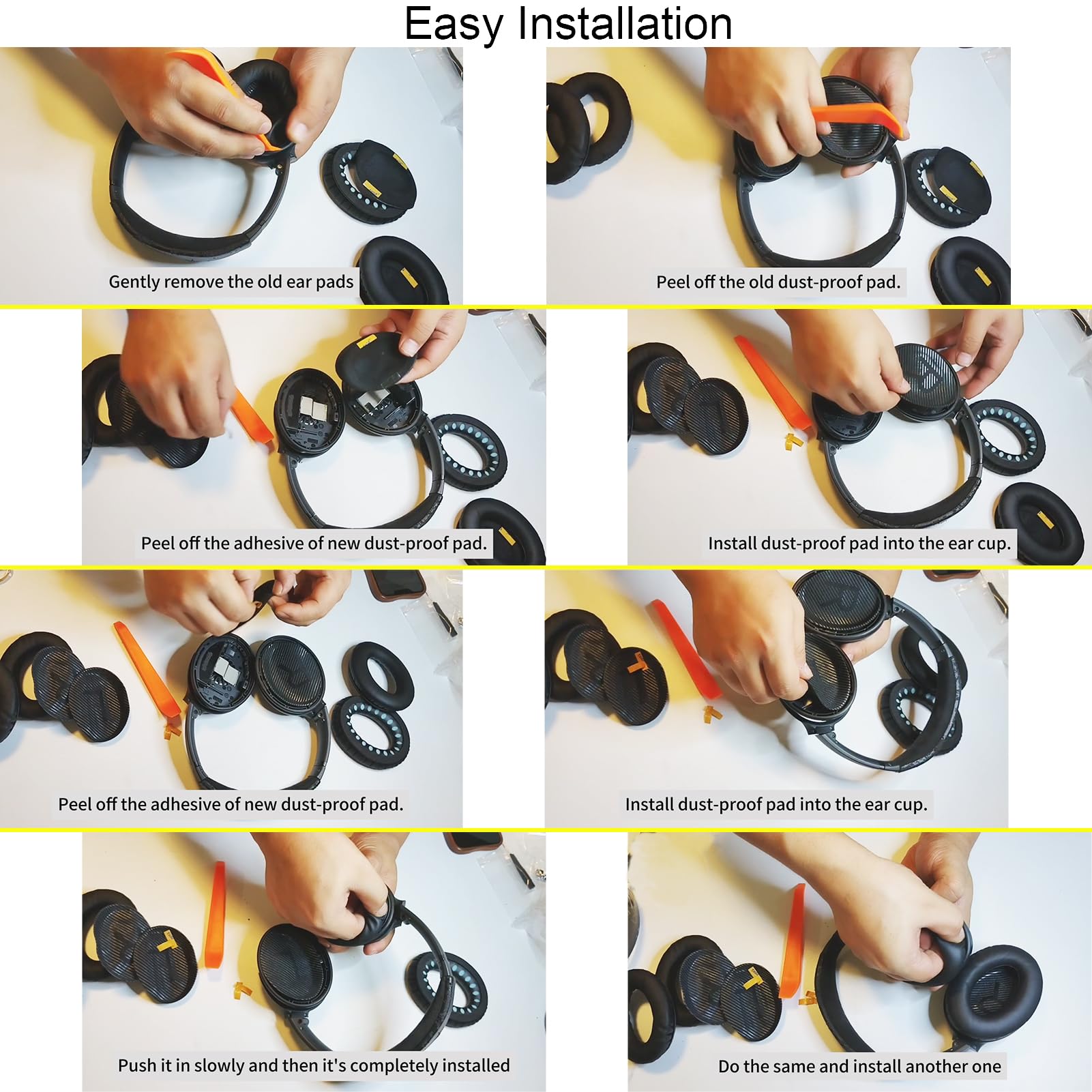 Easy Installation

Gently remove the old ear pads

Peel off the old dust-proof pad.

Peel off the adhesive of new dust-proof pad.

Install dust-proof pad into the ear cup.

Peel off the adhesive of new dust-proof pad.

Install dust-proof pad into the ear cup.

Push it in slowly and then it's completely installed

Do the same and install another one