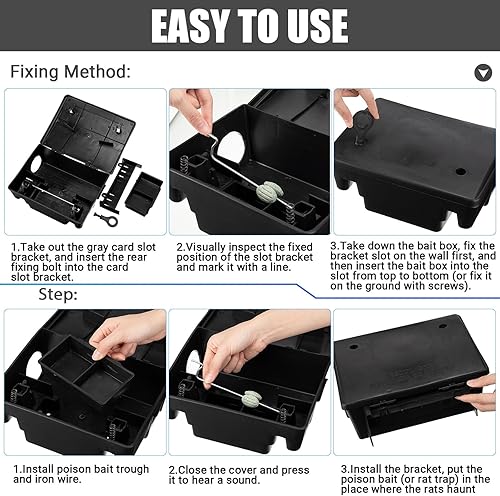 EASY TO USE

Fixing Method:

1.Take out the gray card slot bracket, and insert the rear fixing bolt into the card slot bracket.

2.Visually inspect the fixed position of the slot bracket and mark it with a line.

3.Take down the bait box, fix the bracket slot on the wall first, and then insert the bait box into the slot from top to bottom (or fix it on the ground with screws).

Step:

1.Install poison bait trough and iron wire.

2.Close the cover and press it to hear a sound.

3.Install the bracket, put the poison bait (or rat trap) in the place where the rats haunt