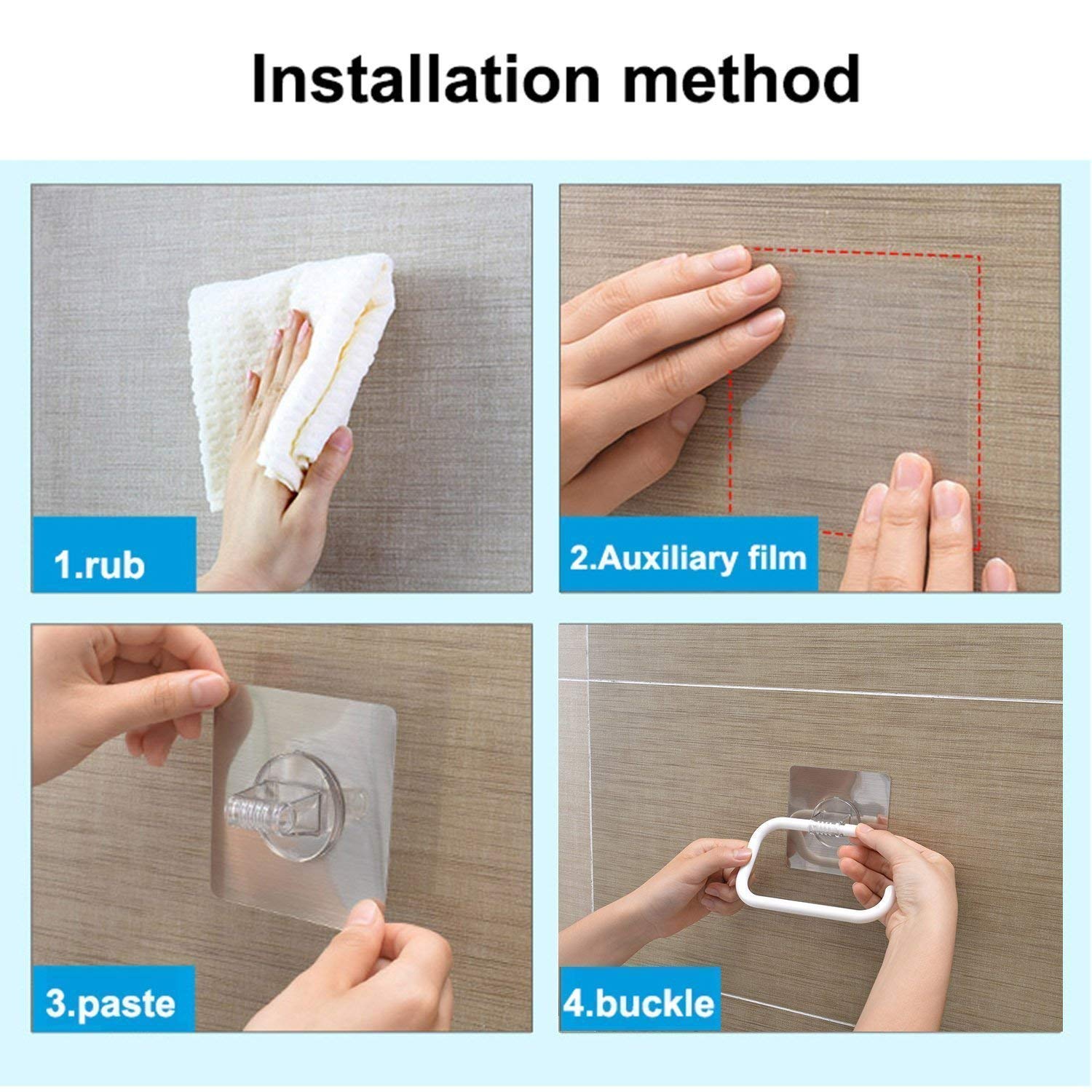 Installation method

1.rub

2.Auxiliary film

3.paste

4.buckle