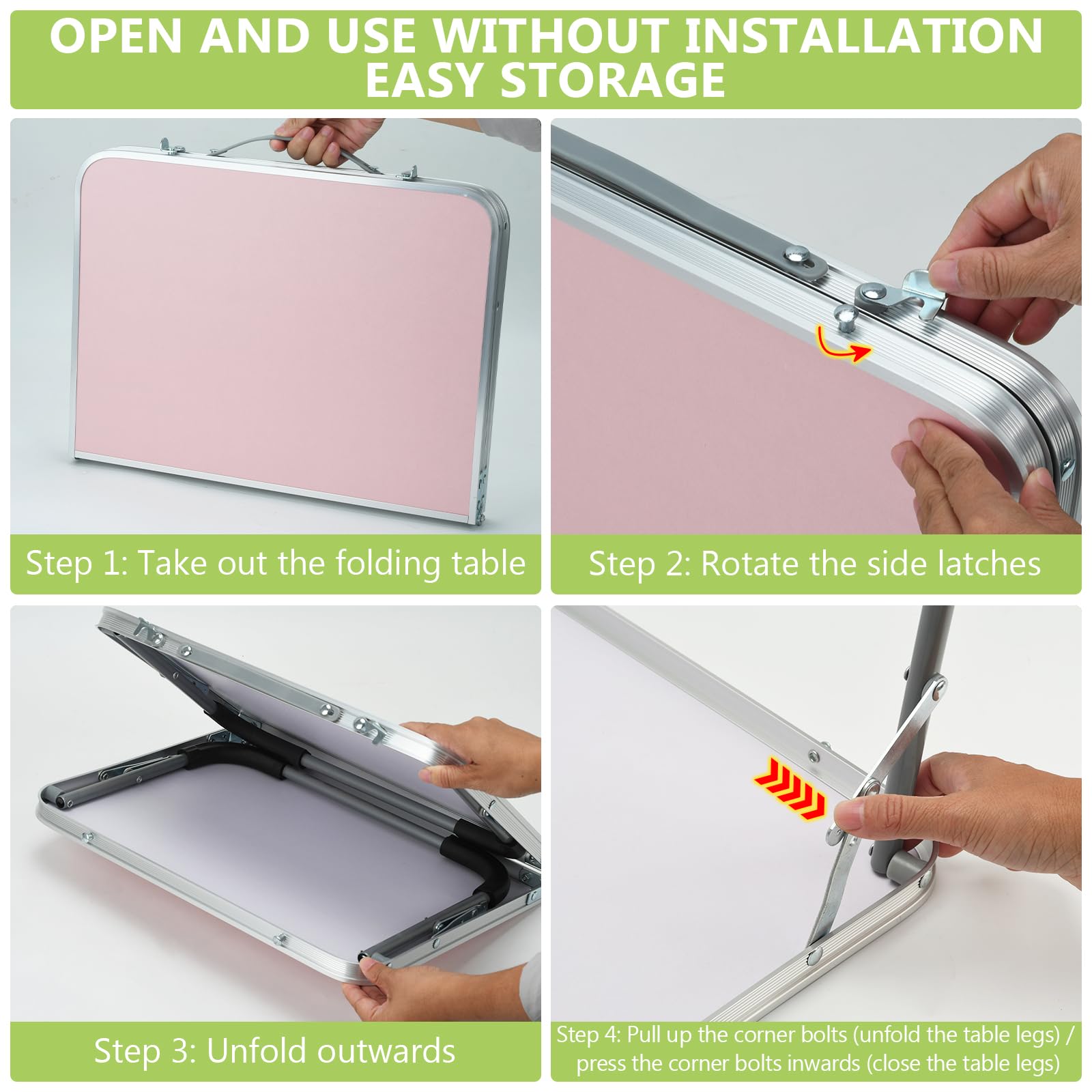 OPEN AND USE WITHOUT INSTALLATION
EASY STORAGE

Step 1: Take out the folding table

Step 2: Rotate the side latches

Step 3: Unfold outwards

Step 4: Pull up the corner bolts (unfold the table legs) / press the corner bolts inwards (close the table legs)