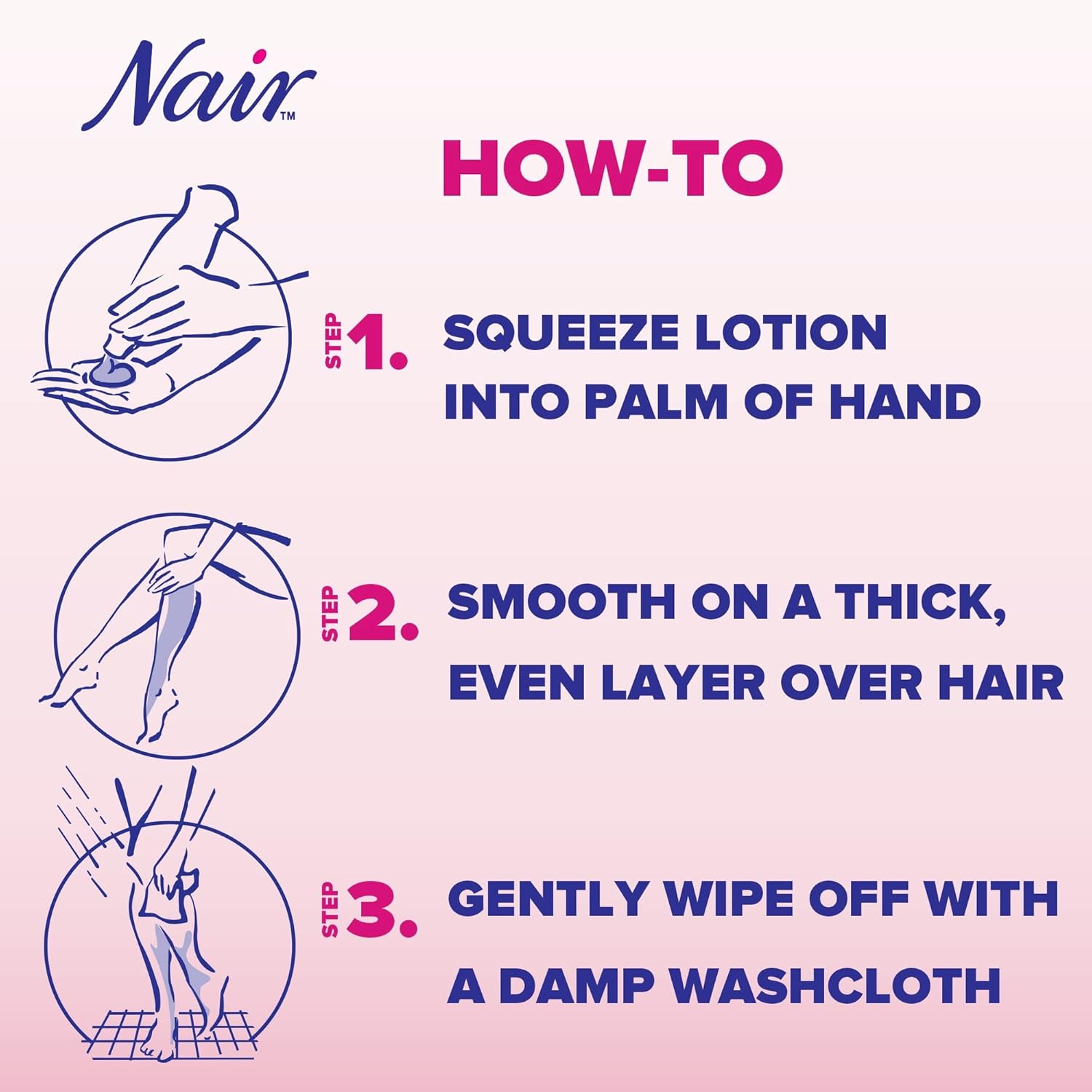 Nair™

HOW-TO

STEP 1. SQUEEZE LOTION INTO PALM OF HAND

STEP 2. SMOOTH ON A THICK, EVEN LAYER OVER HAIR

STEP 3. GENTLY WIPE OFF WITH A DAMP WASHCLOTH