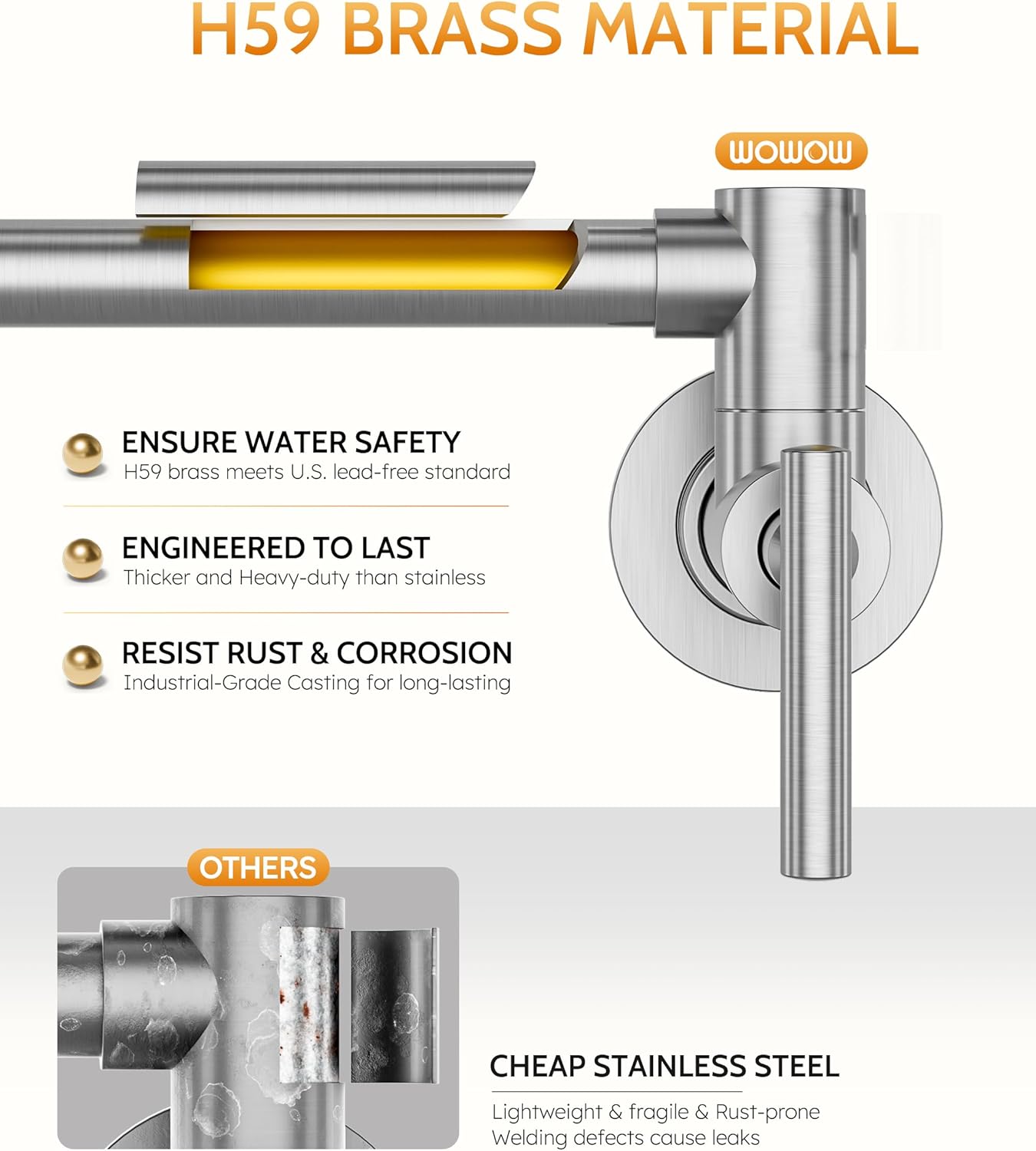 H59 BRASS MATERIAL

WOWOW

ENSURE WATER SAFETY
H59 brass meets U.S. lead-free standard

ENGINEERED TO LAST
Thicker and Heavy-duty than stainless

RESIST RUST & CORROSION
Industrial-Grade Casting for long-lasting

OTHERS

CHEAP STAINLESS STEEL
Lightweight & fragile & Rust-prone
Welding defects cause leaks