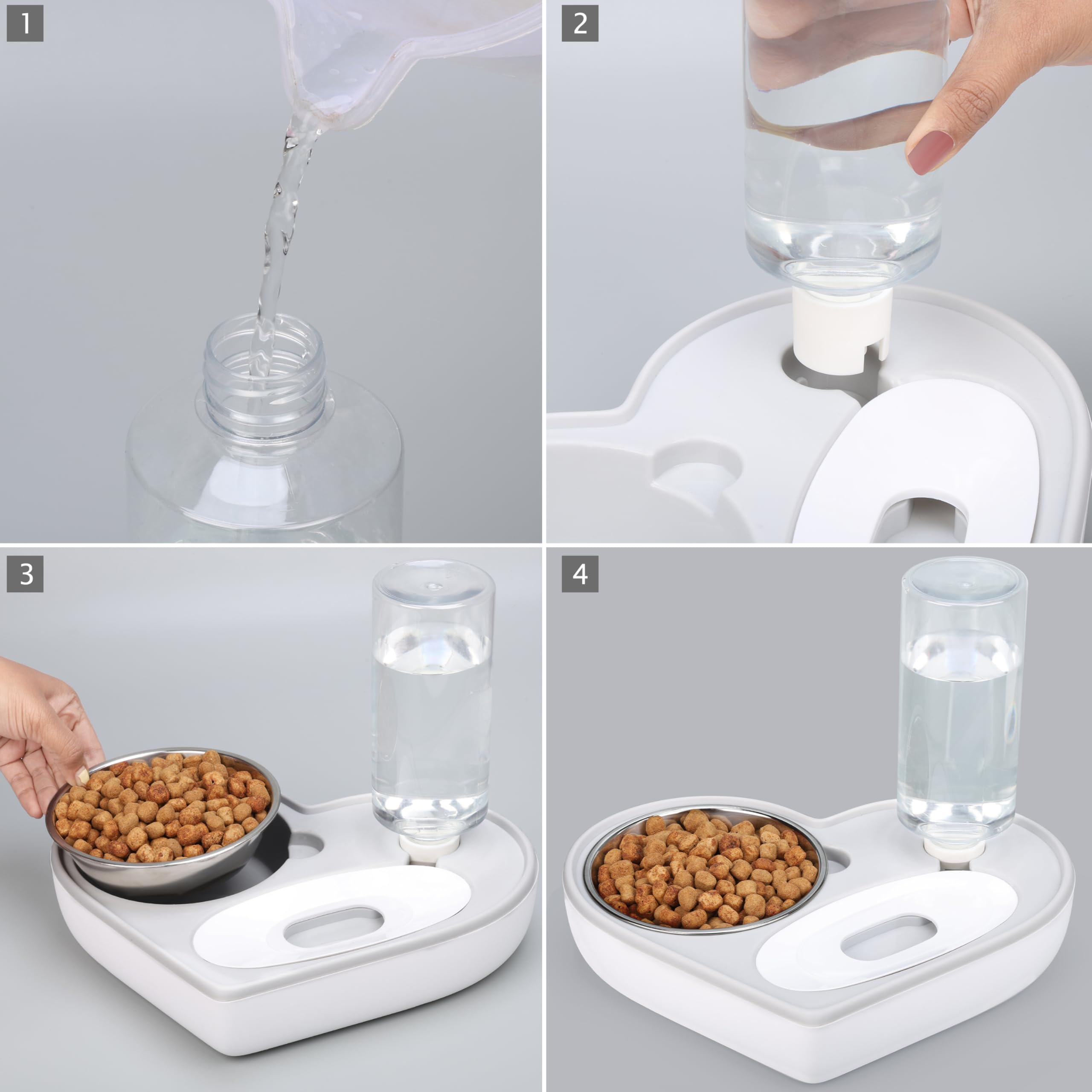 1

2

3

4