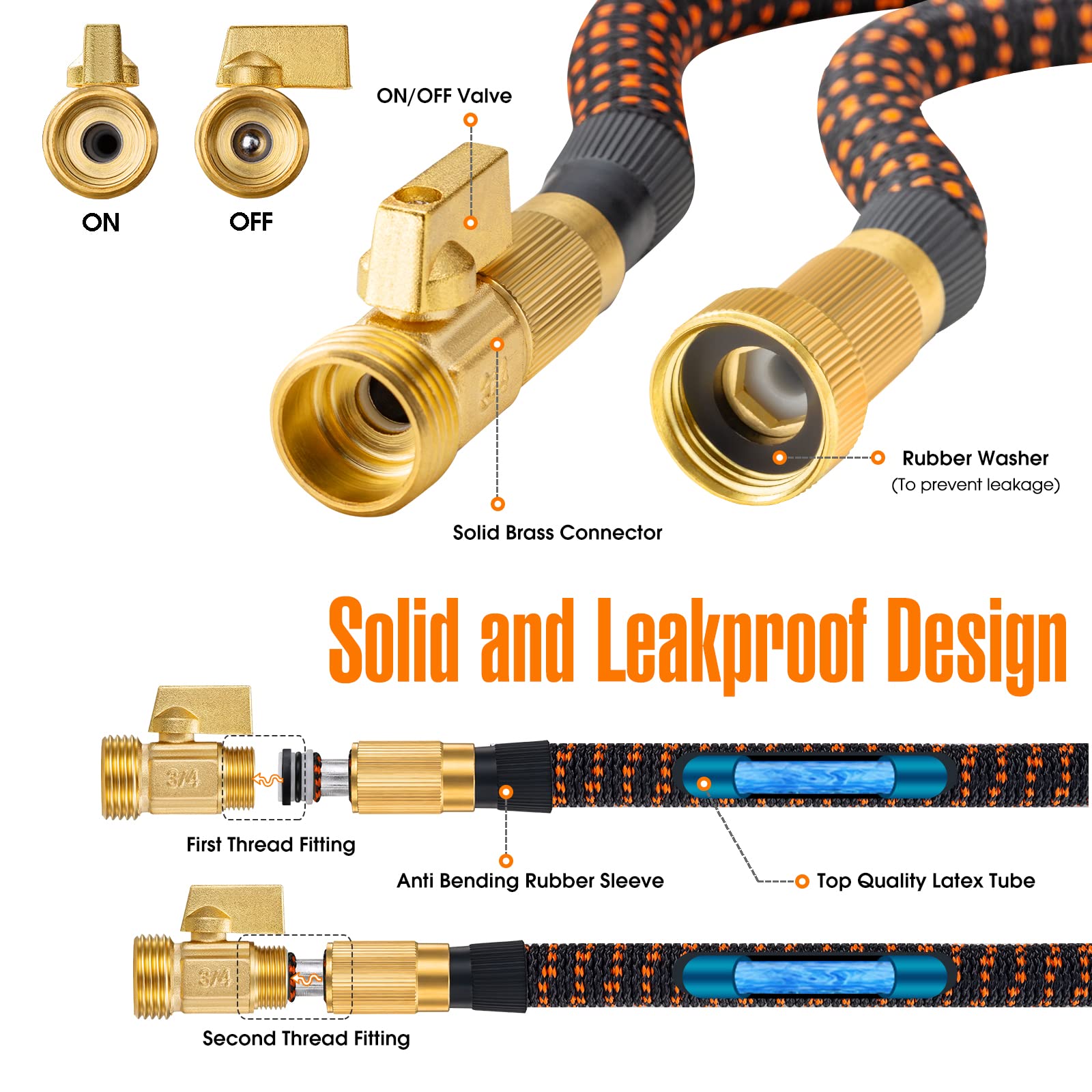 ON OFF

ON/OFF Valve

Rubber Washer
(To prevent leakage)

Solid Brass Connector

Solid and Leakproof Design

3/4

First Thread Fitting

Anti Bending Rubber Sleeve

Top Quality Latex Tube

3/4

Second Thread Fitting