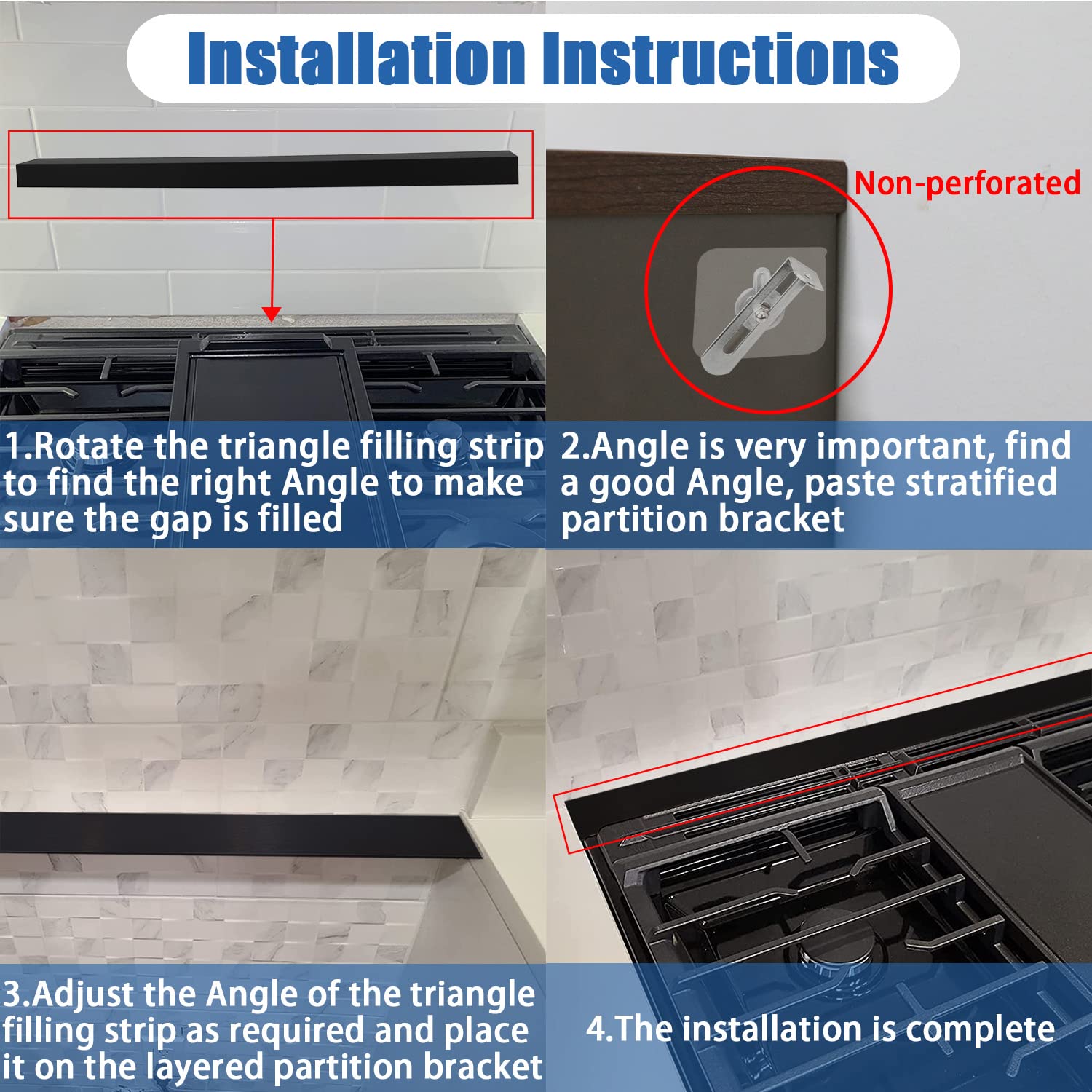 Installation Instructions

Non-perforated

1.Rotate the triangle filling strip to find the right Angle to make sure the gap is filled

2.Angle is very important, find a good Angle, paste stratified partition bracket

3.Adjust the Angle of the triangle filling strip as required and place it on the layered partition bracket

4.The installation is complete