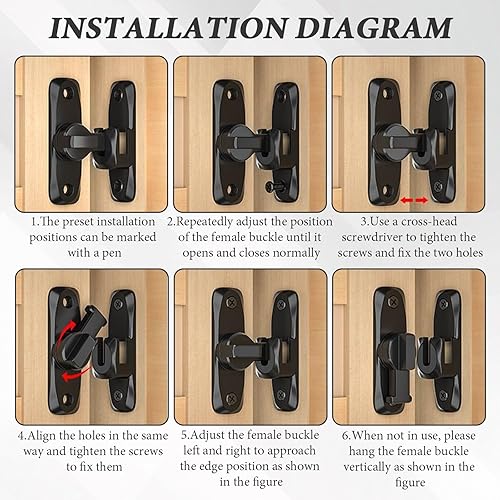 INSTALLATION DIAGRAM

1.The preset installation positions can be marked with a pen

2.Repeatedly adjust the position of the female buckle until it opens and closes normally

3.Use a cross-head screwdriver to tighten the screws and fix the two holes

4.Align the holes in the same way and tighten the screws to fix them

5.Adjust the female buckle left and right to approach the edge position as shown in the figure

6.When not in use, please hang the female buckle vertically as shown in the figure