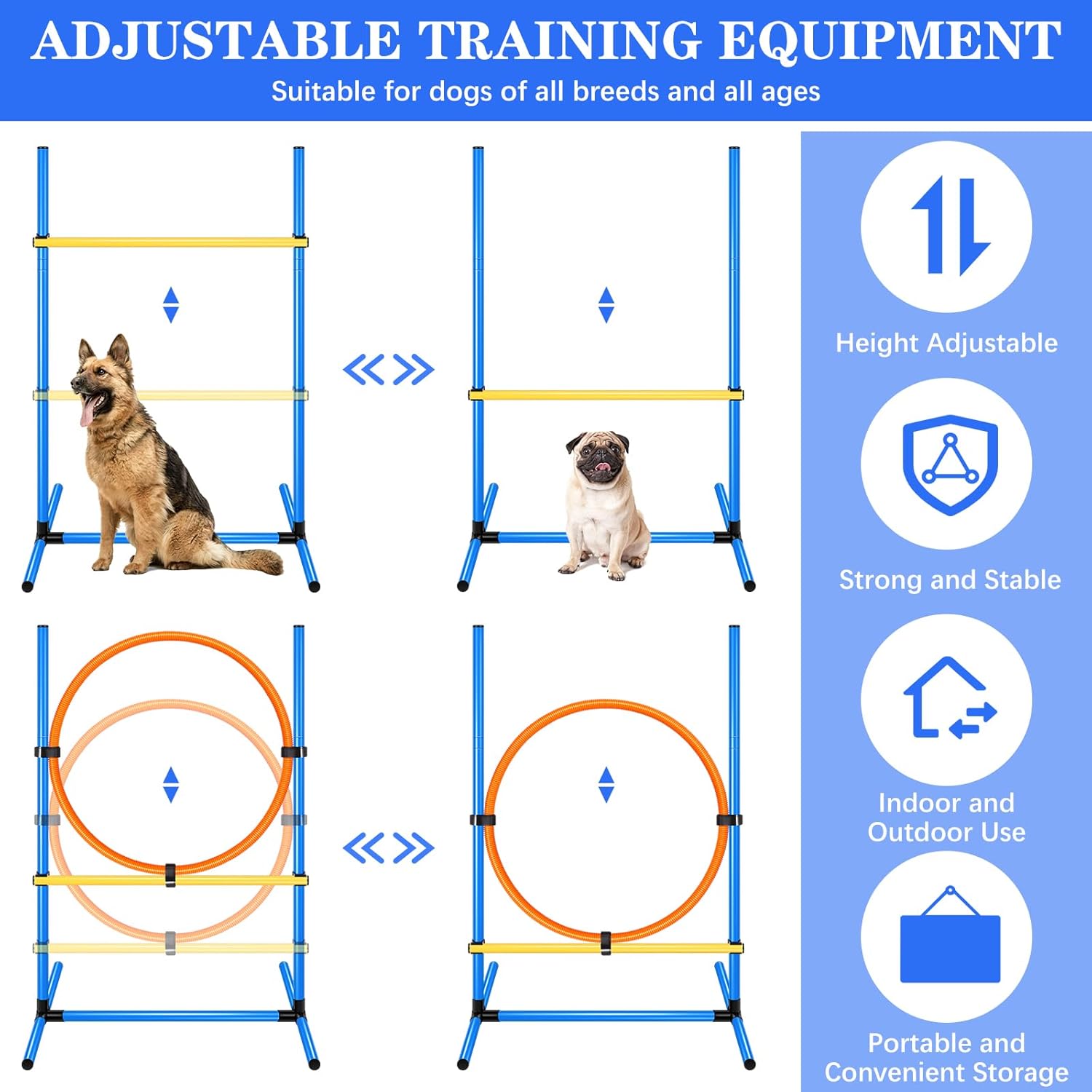 ADJUSTABLE TRAINING EQUIPMENT
Suitable for dogs of all breeds and all ages

Height Adjustable

Strong and Stable

Indoor and Outdoor Use

Portable and Convenient Storage