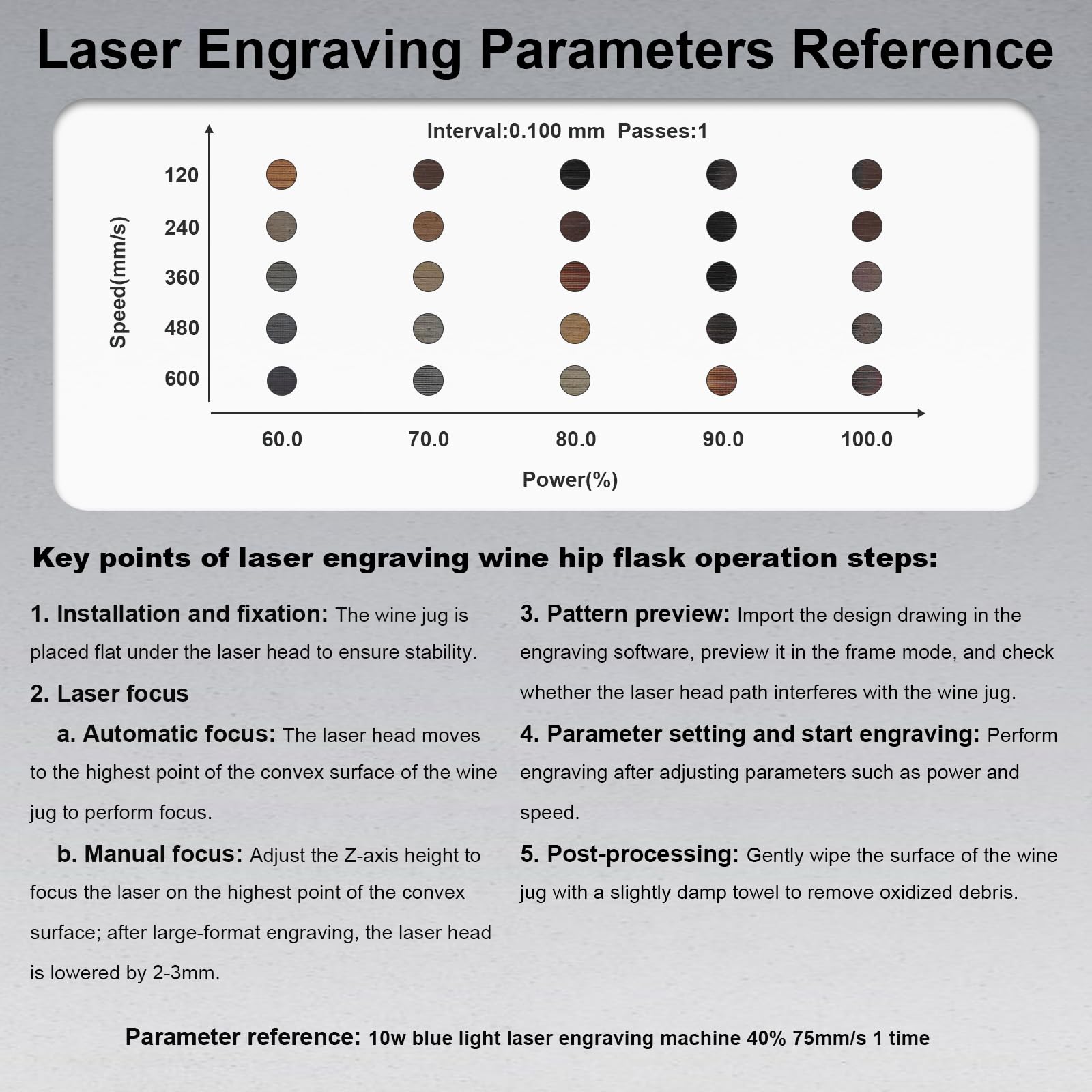 Laser Engraving Parameters Reference

Interval:0.100 mm Passes:1

Speed(mm/s)

120
240
360
480
600

60.0 70.0 80.0 90.0 100.0

Power(%)

Key points of laser engraving wine hip flask operation steps:

1. Installation and fixation: The wine jug is placed flat under the laser head to ensure stability.

2. Laser focus

a. Automatic focus: The laser head moves to the highest point of the convex surface of the wine jug to perform focus.

b. Manual focus: Adjust the Z-axis height to focus the laser on the highest point of the convex surface; after large-format engraving, the laser head is lowered by 2-3mm.

3. Pattern preview: Import the design drawing in the engraving software, preview it in the frame mode, and check whether the laser head path interferes with the wine jug.

4. Parameter setting and start engraving: Perform engraving after adjusting parameters such as power and speed.

5. Post-processing: Gently wipe the surface of the wine jug with a slightly damp towel to remove oxidized debris.

Parameter reference: 10w blue light laser engraving machine 40% 75mm/s 1 time