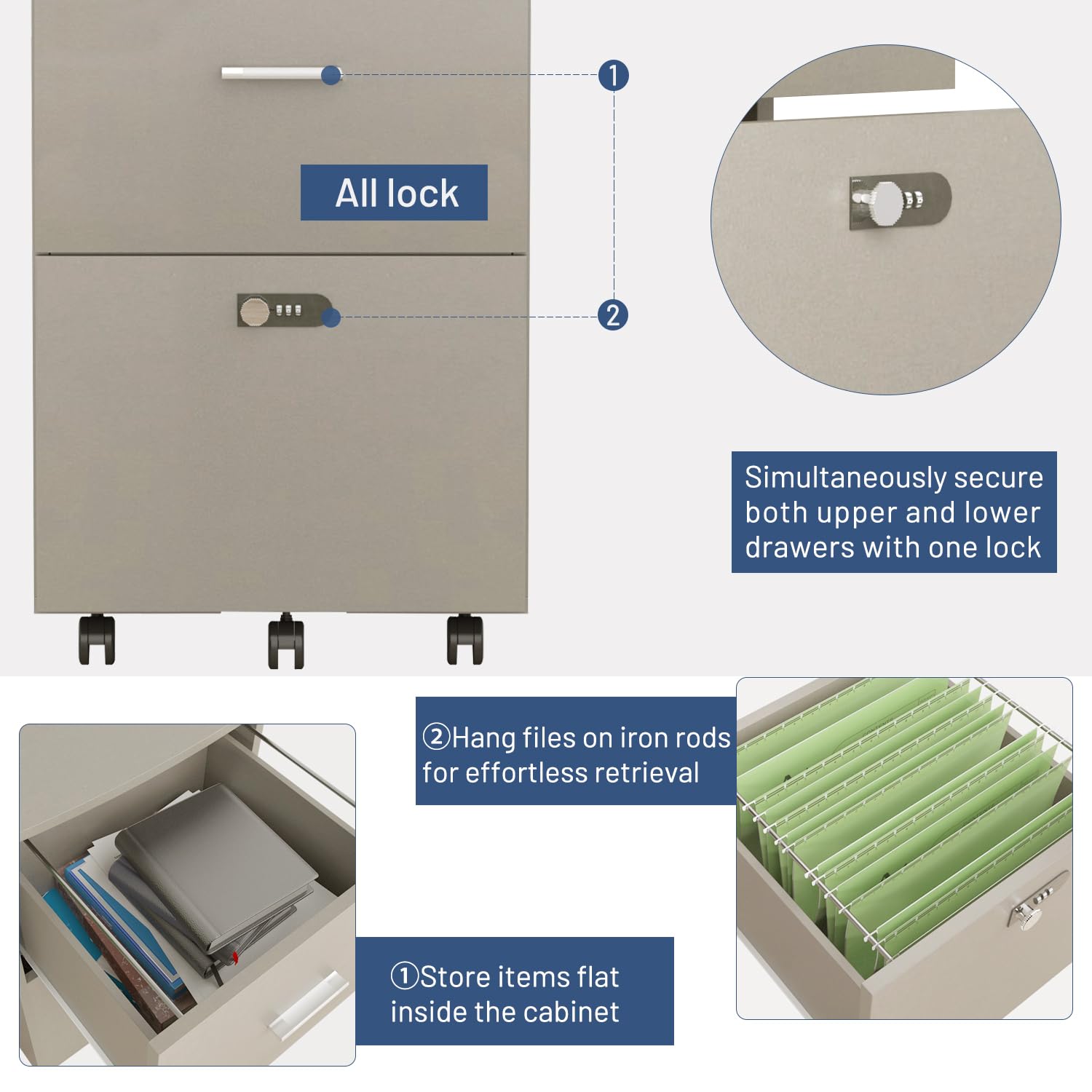 1

All lock

2

Simultaneously secure both upper and lower drawers with one lock

②Hang files on iron rods for effortless retrieval

①Store items flat inside the cabinet