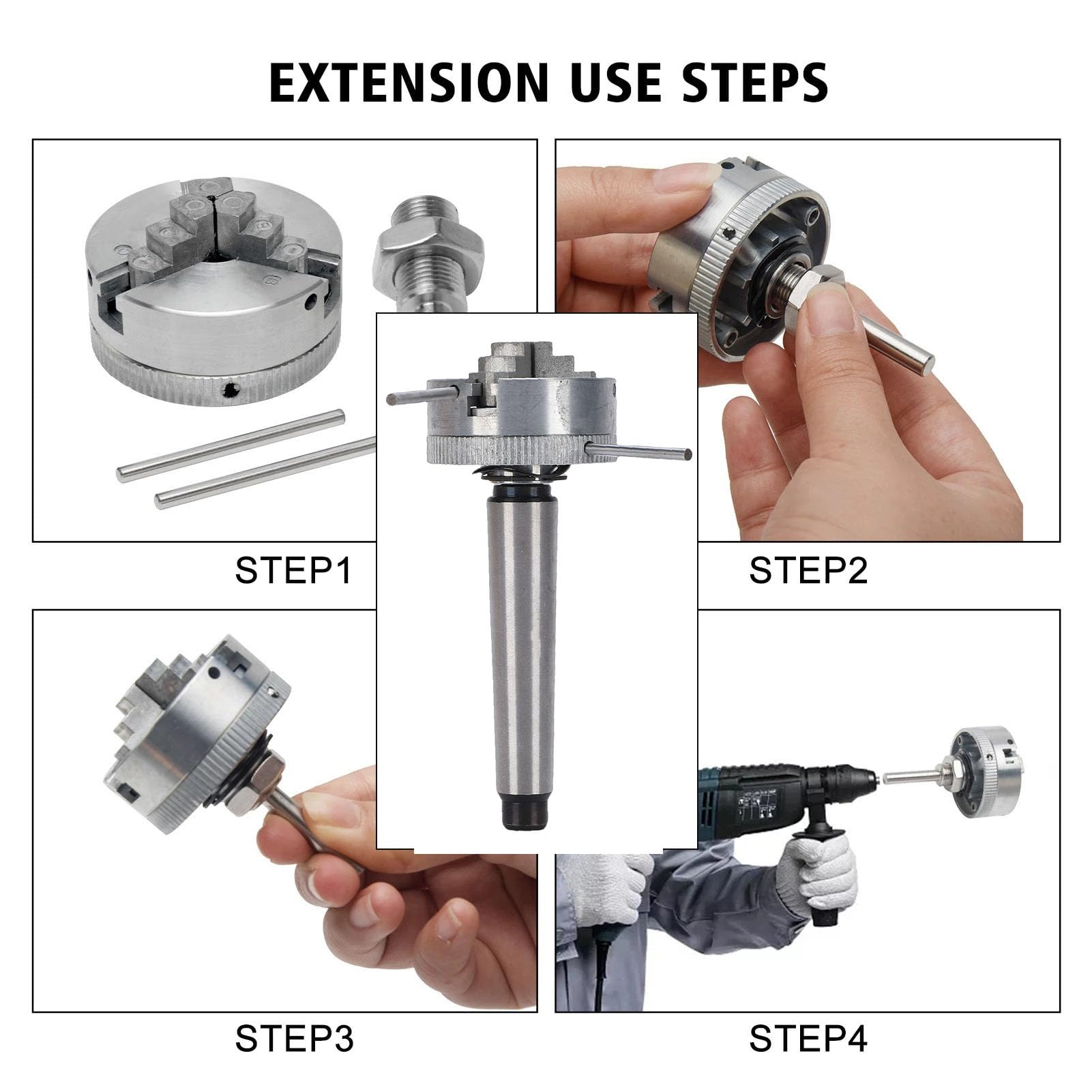 EXTENSION USE STEPS

STEP1

STEP2

STEP3

STEP4