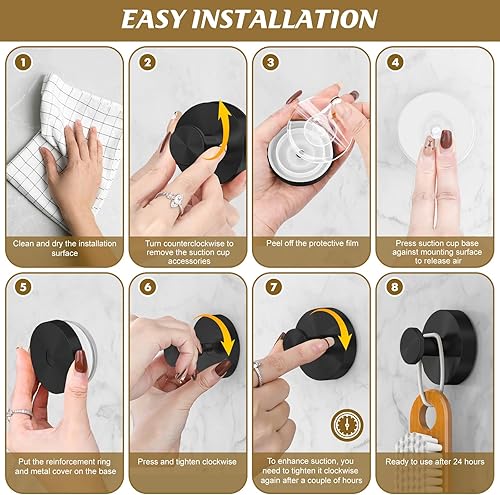 EASY INSTALLATION

1
Clean and dry the installation surface

2
Turn counterclockwise to remove the suction cup accessories

3
Peel off the protective film

4
Press suction cup base against mounting surface to release air

5
Put the reinforcement ring and metal cover on the base

6
Press and tighten clockwise

7
To enhance suction, you need to tighten it clockwise again after a couple of hours

8
Ready to use after 24 hours