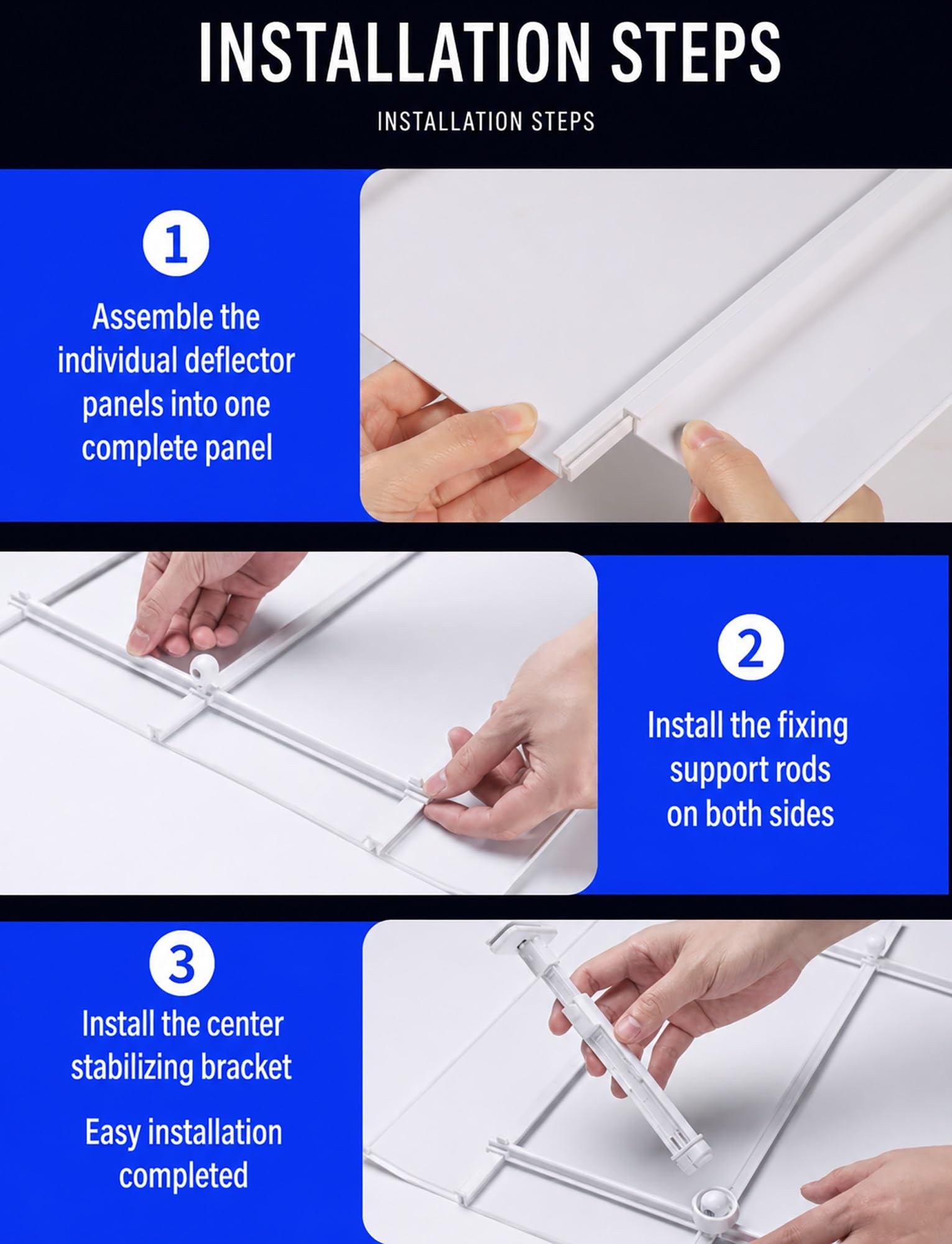 INSTALLATION STEPS

INSTALLATION STEPS

1

Assemble the individual deflector panels into one complete panel

2

Install the fixing support rods on both sides

3

Install the center stabilizing bracket

Easy installation completed