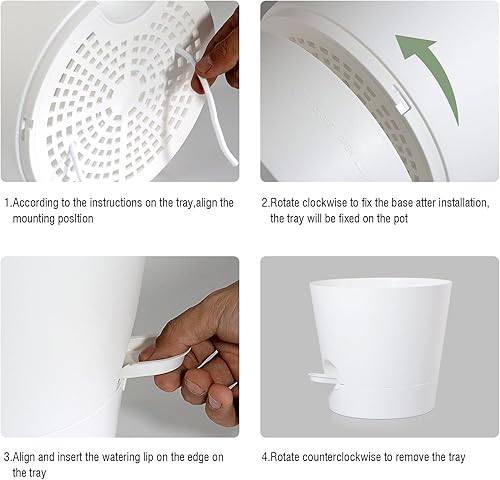 1.According to the instructions on the tray,align the mounting posltion

2.Rotate clockwise to fix the base atter installation, the tray will be fixed on the pot

3.Align and insert the watering lip on the edge on the tray

4.Rotate counterclockwise to remove the tray