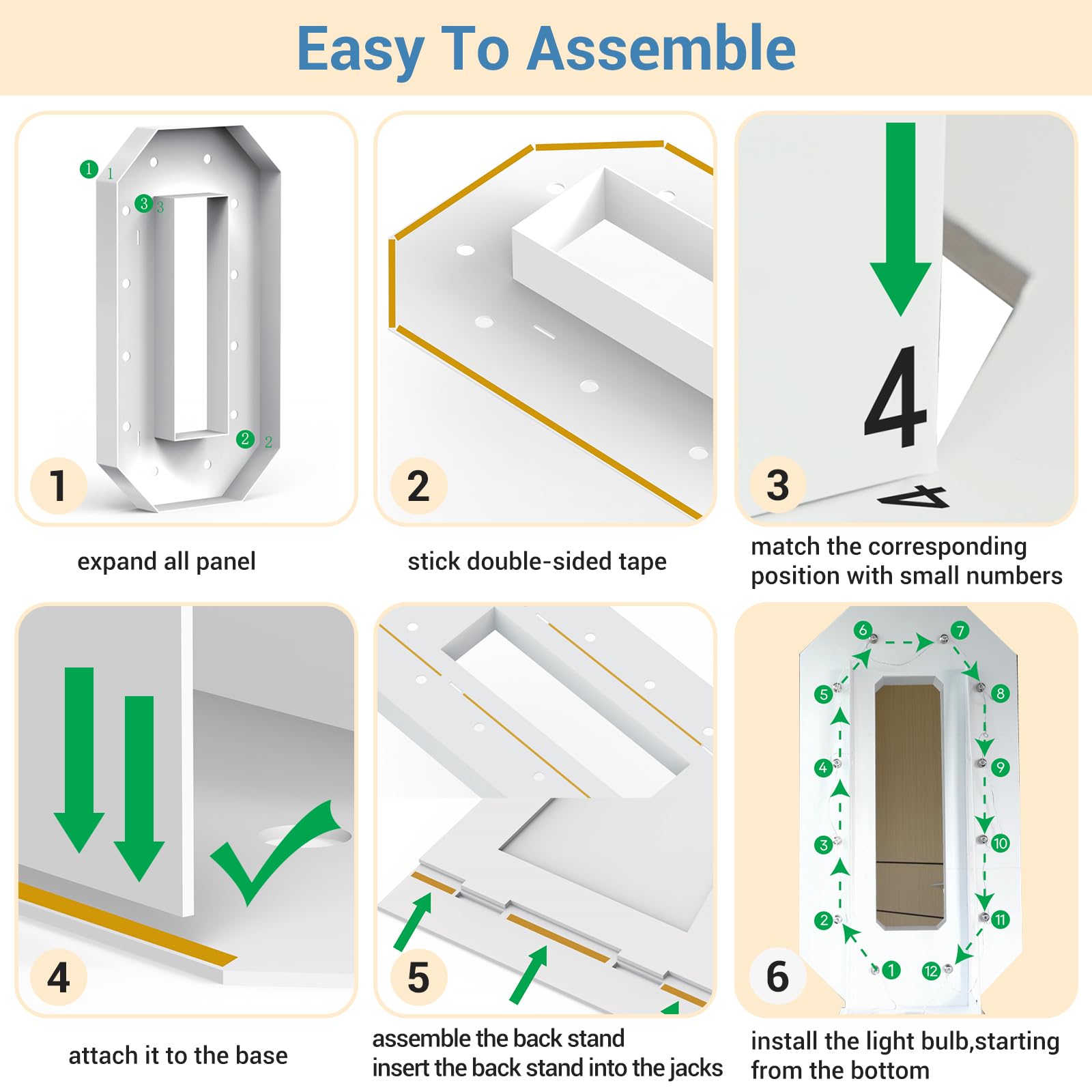 Easy To Assemble

1 1
3 3
2 2
1
expand all panel

2
stick double-sided tape

4
4
3
match the corresponding position with small numbers

4
attach it to the base

5
assemble the back stand
insert the back stand into the jacks

6 7
5 8
4 9
3 10
2 11
1 12
6
install the light bulb,starting from the bottom