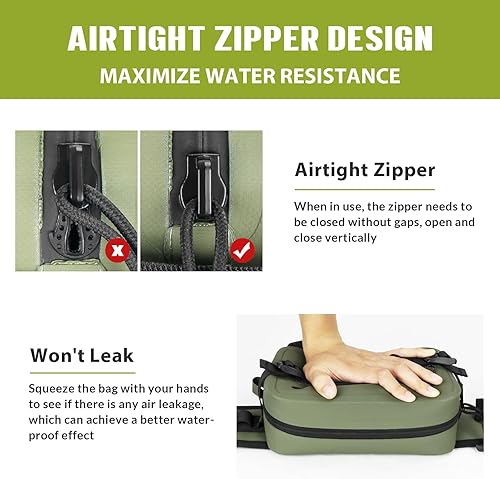 AIRTIGHT ZIPPER DESIGN
MAXIMIZE WATER RESISTANCE

Airtight Zipper

When in use, the zipper needs to be closed without gaps, open and close vertically

Won't Leak

Squeeze the bag with your hands to see if there is any air leakage, which can achieve a better waterproof effect