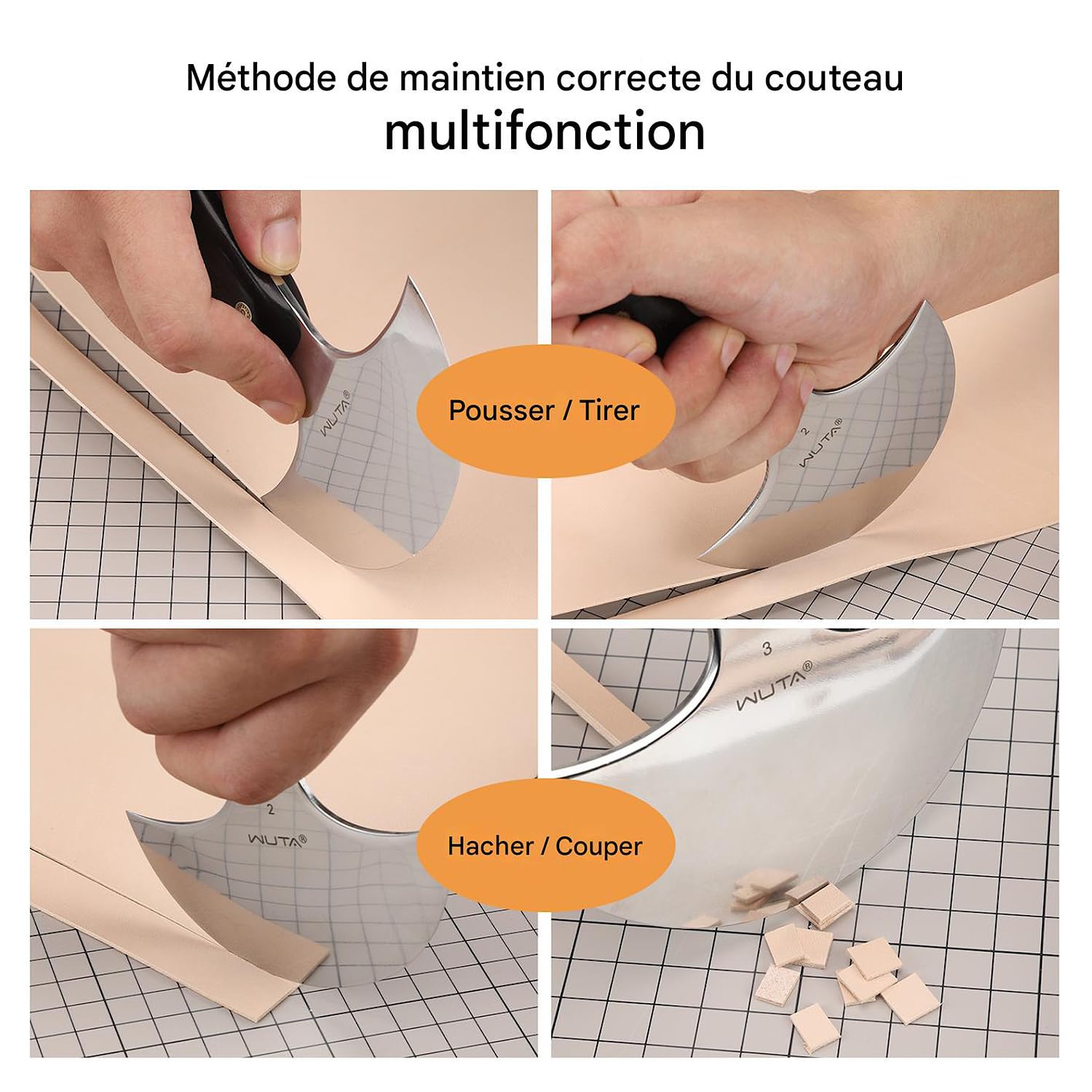 Méthode de maintien correcte du couteau
multifonction

WUTA®

Pousser / Tirer

2
WUTA®

2
WUTA®

Hacher / Couper

3
WUTA®