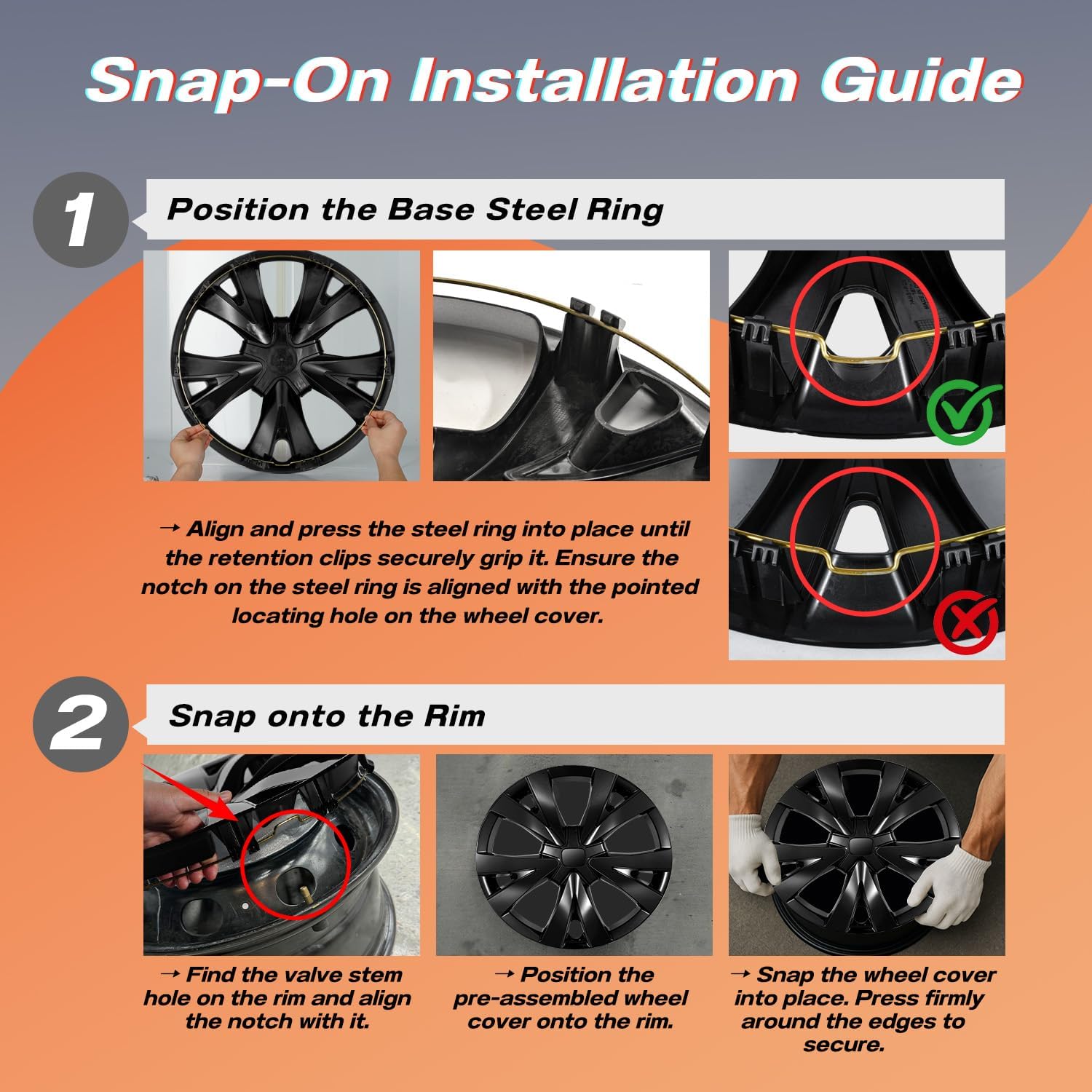 Snap-On Installation Guide

1

Position the Base Steel Ring

→ Align and press the steel ring into place until the retention clips securely grip it. Ensure the notch on the steel ring is aligned with the pointed locating hole on the wheel cover.

2

Snap onto the Rim

→ Find the valve stem hole on the rim and align the notch with it.

→ Position the pre-assembled wheel cover onto the rim.

→ Snap the wheel cover into place. Press firmly around the edges to secure.