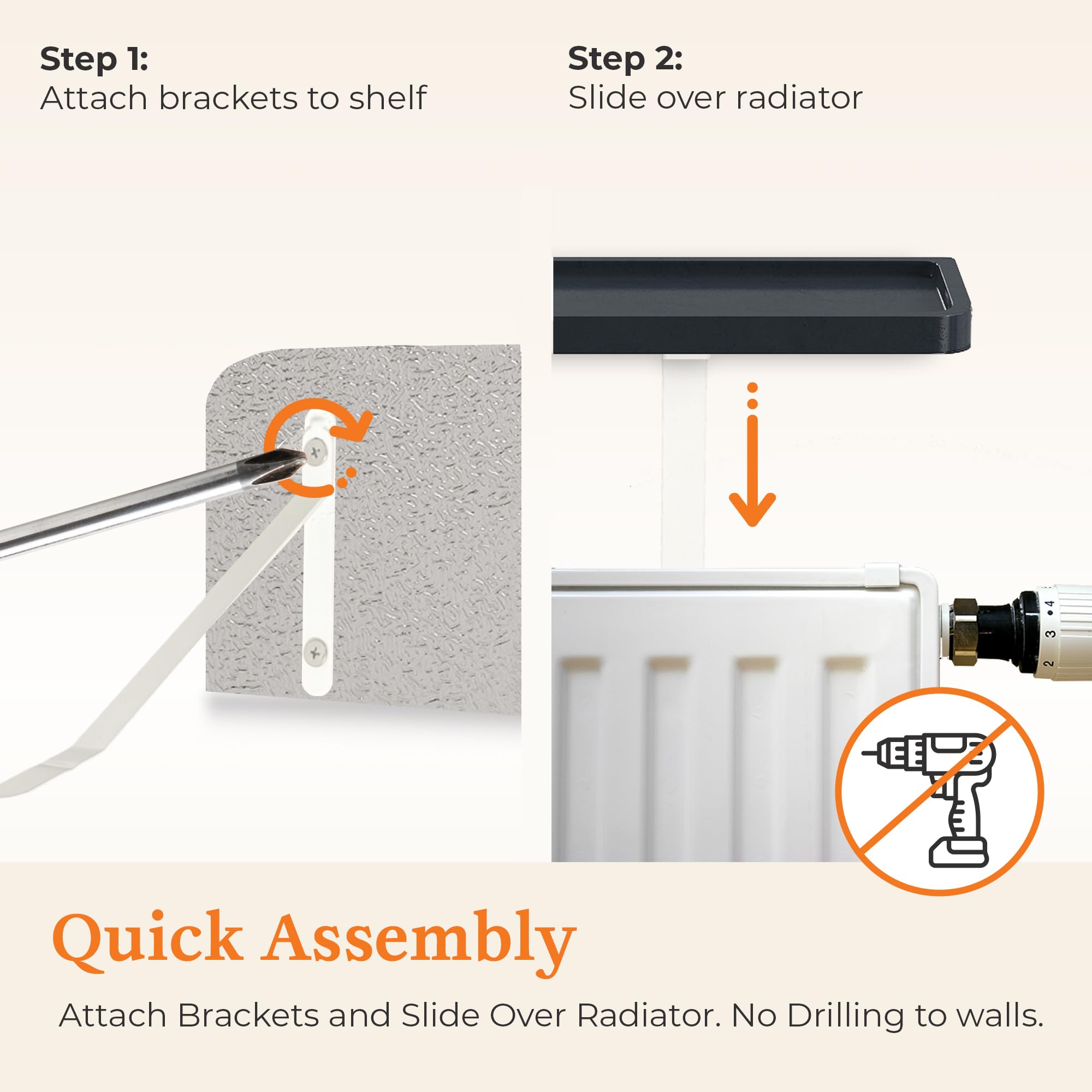 Step 1:
Attach brackets to shelf

Step 2:
Slide over radiator

4
3
2

Quick Assembly

Attach Brackets and Slide Over Radiator. No Drilling to walls.