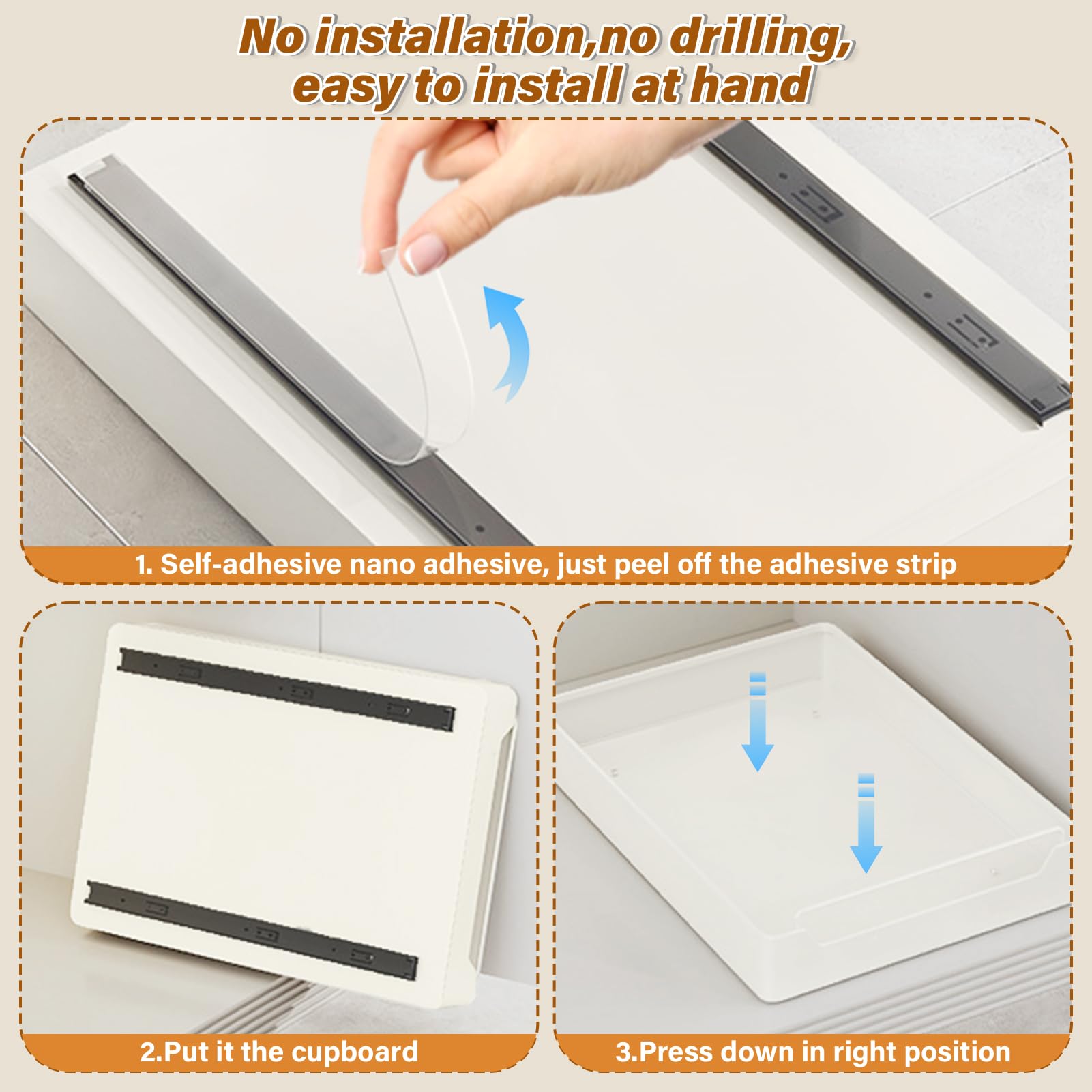 No installation,no drilling, easy to install at hand

1. Self-adhesive nano adhesive, just peel off the adhesive strip

2.Put it the cupboard

3.Press down in right position