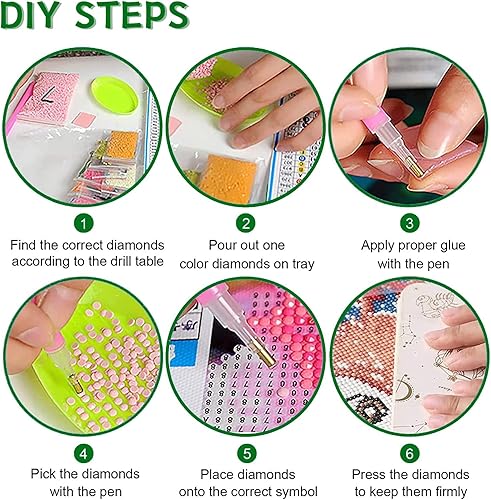 DIY STEPS

1
Find the correct diamonds according to the drill table

2
Pour out one color diamonds on tray

3
Apply proper glue with the pen

4
Pick the diamonds with the pen

5
Place diamonds onto the correct symbol

6
Press the diamonds to keep them firmly