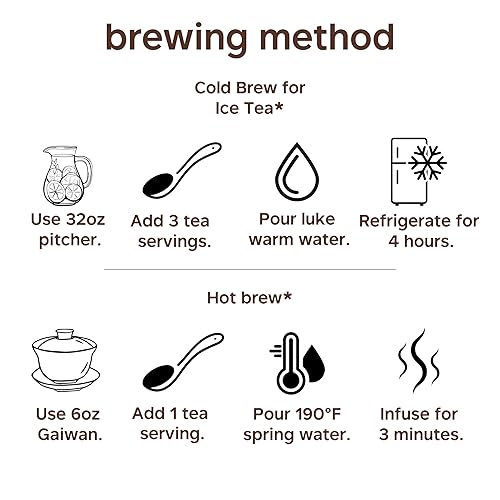 brewing method

Cold Brew for Ice Tea*

Use 32oz pitcher.

Add 3 tea servings.

Pour luke warm water.

Refrigerate for 4 hours.

Hot brew*

Use 6oz Gaiwan.

Add 1 tea serving.

Pour 190°F spring water.

Infuse for 3 minutes.