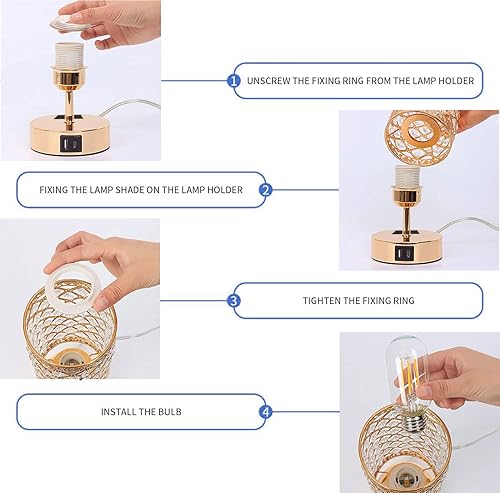 1 UNSCREW THE FIXING RING FROM THE LAMP HOLDER

FIXING THE LAMP SHADE ON THE LAMP HOLDER 2

3 TIGHTEN THE FIXING RING

INSTALL THE BULB 4