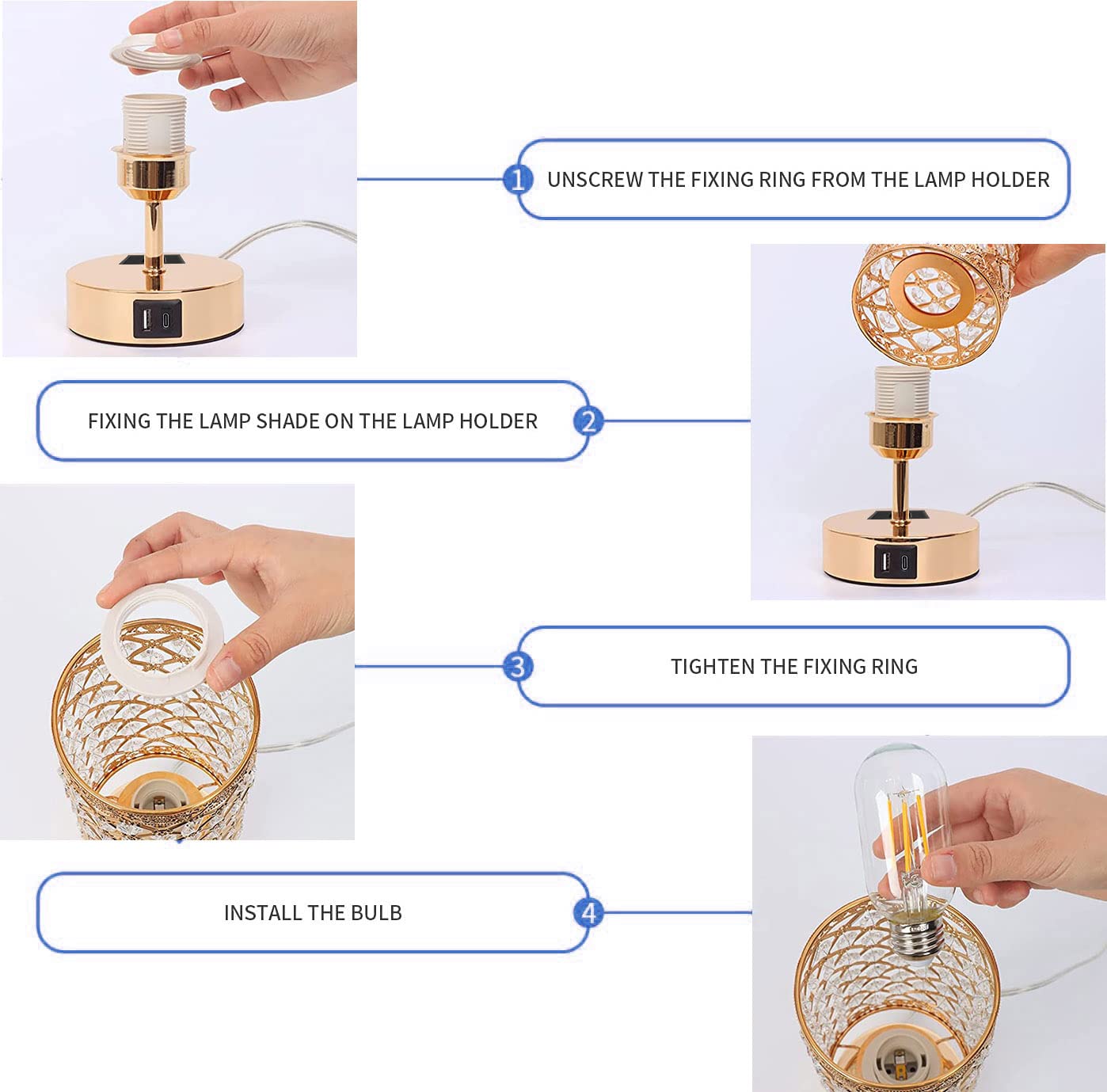 1 UNSCREW THE FIXING RING FROM THE LAMP HOLDER

FIXING THE LAMP SHADE ON THE LAMP HOLDER 2

3 TIGHTEN THE FIXING RING

INSTALL THE BULB 4