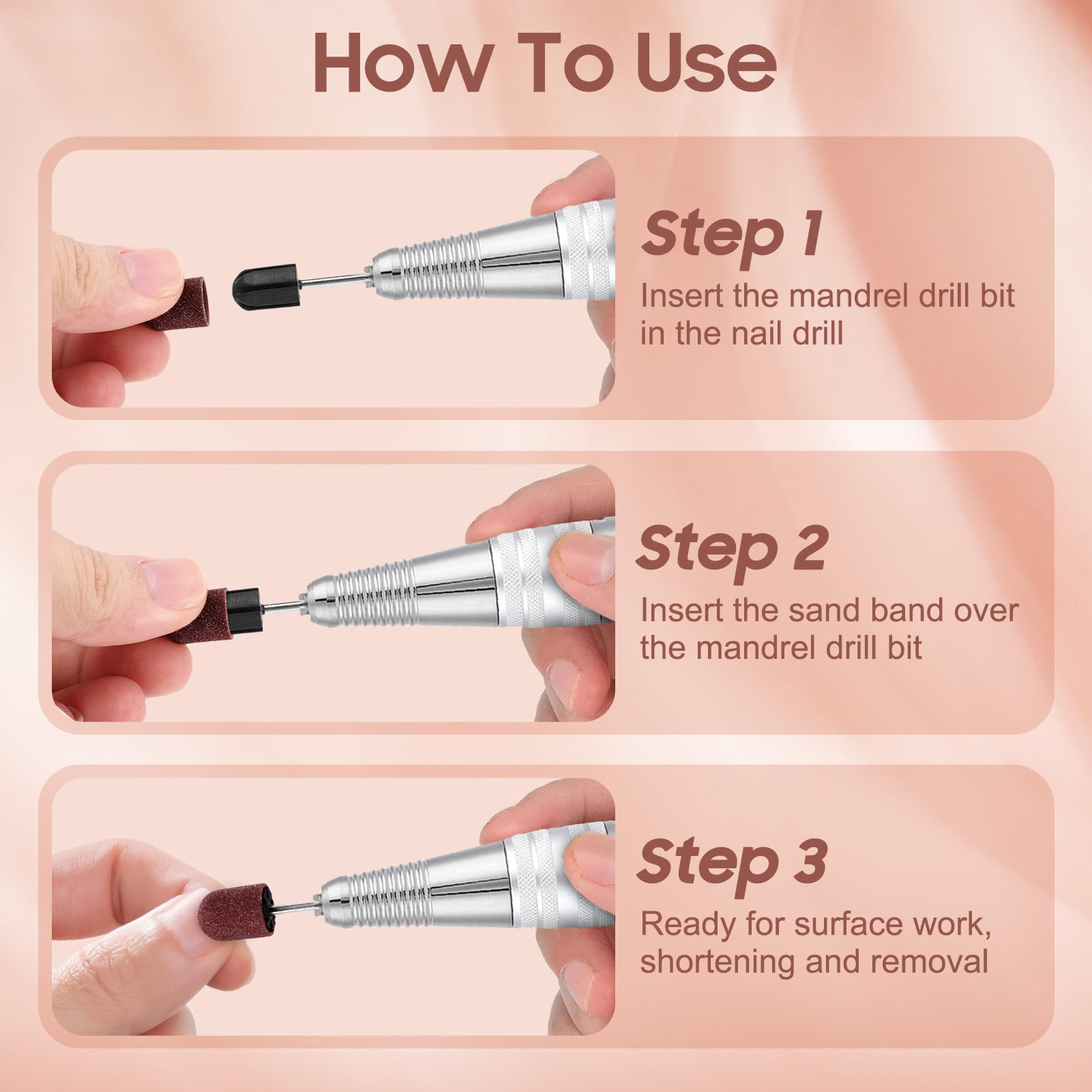 How To Use

Step 1

Insert the mandrel drill bit in the nail drill

Step 2

Insert the sand band over the mandrel drill bit

Step 3

Ready for surface work, shortening and removal