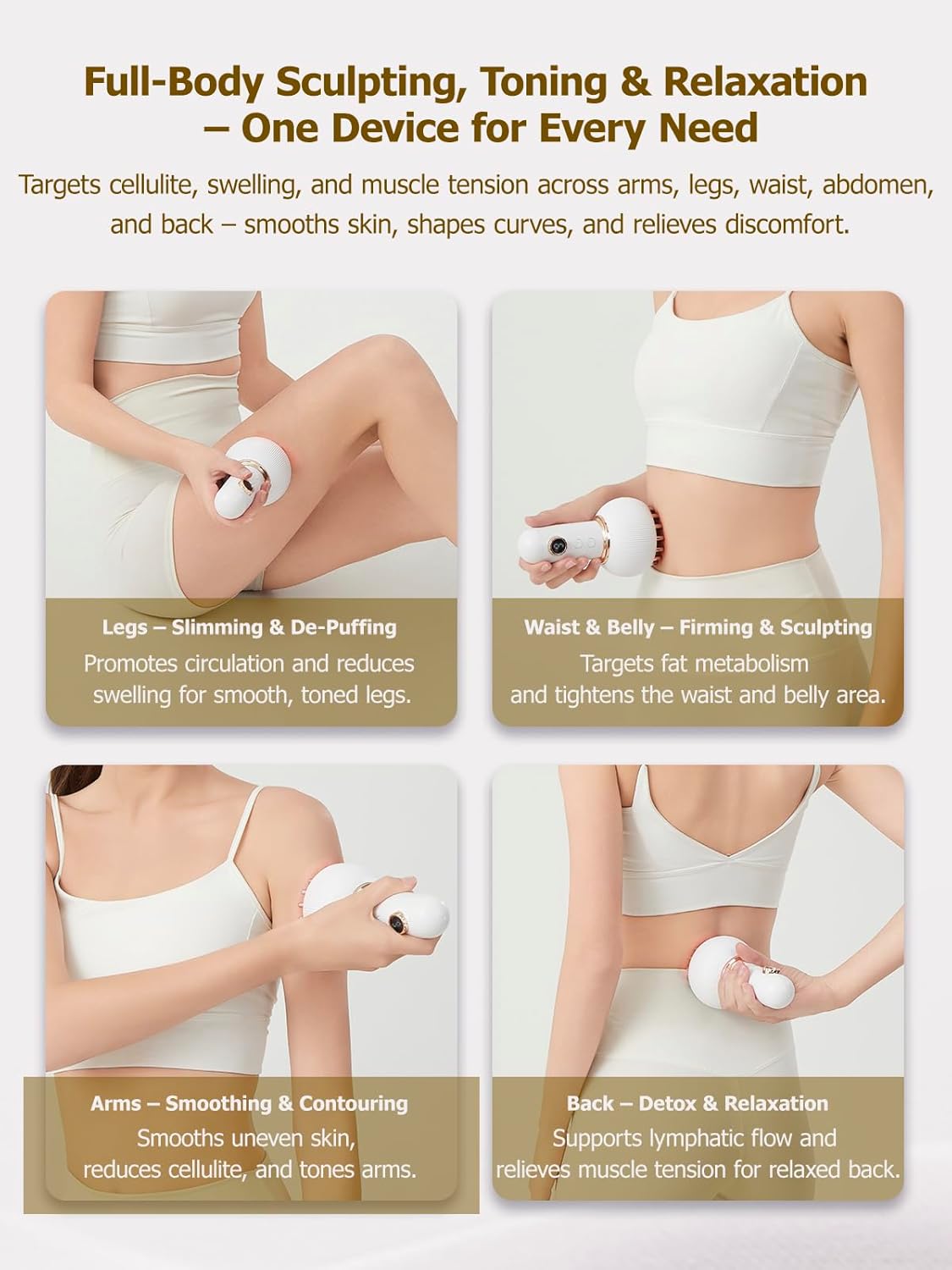 Full-Body Sculpting, Toning & Relaxation – One Device for Every Need

Targets cellulite, swelling, and muscle tension across arms, legs, waist, abdomen, and back – smooths skin, shapes curves, and relieves discomfort.

Legs – Slimming & De-Puffing

Promotes circulation and reduces swelling for smooth, toned legs.

Waist & Belly – Firming & Sculpting

Targets fat metabolism and tightens the waist and belly area.

Arms – Smoothing & Contouring

Smooths uneven skin, reduces cellulite, and tones arms.

Back – Detox & Relaxation

Supports lymphatic flow and relieves muscle tension for relaxed back.