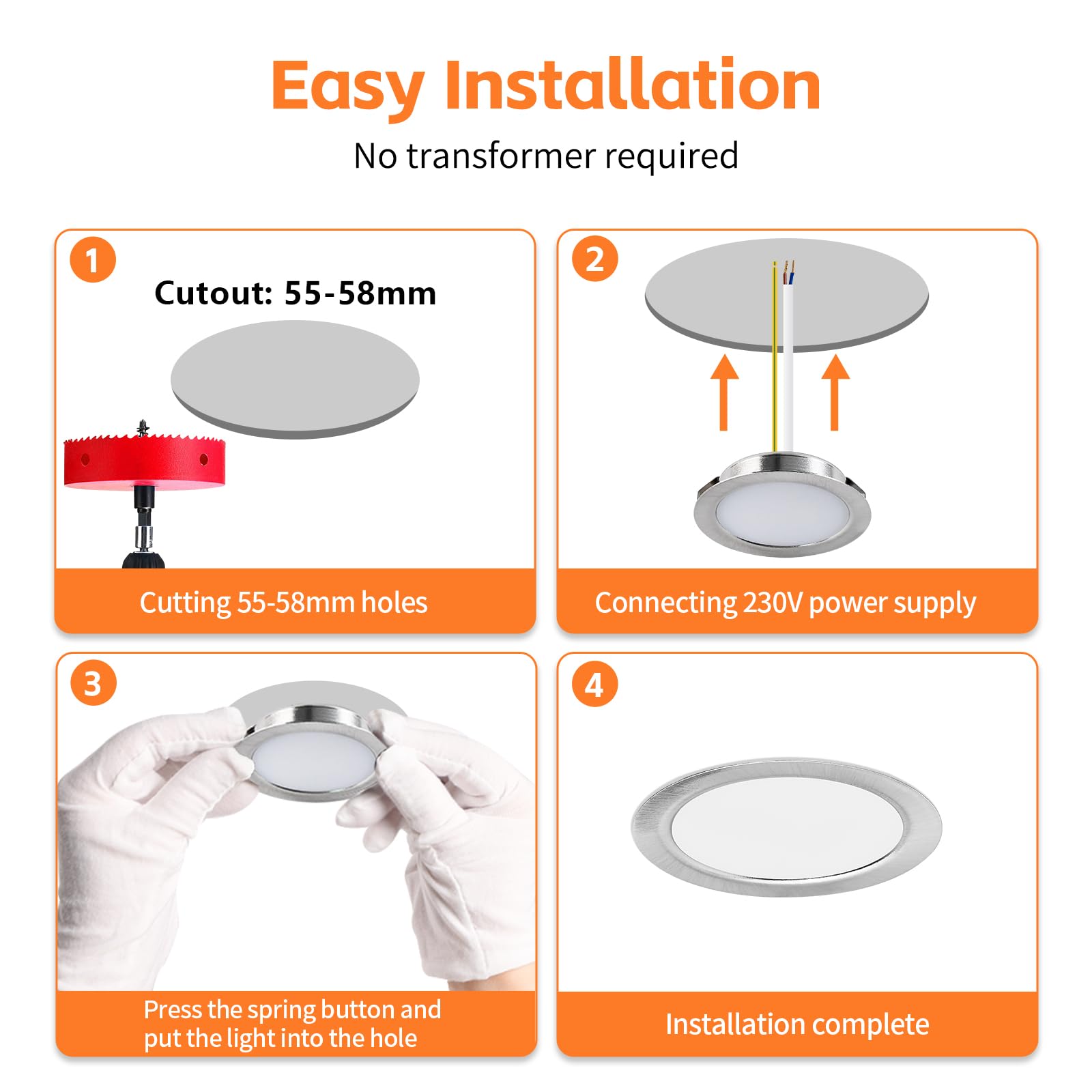 Easy Installation

No transformer required

1

Cutout: 55-58mm

Cutting 55-58mm holes

2

Connecting 230V power supply

3

Press the spring button and put the light into the hole

4

Installation complete