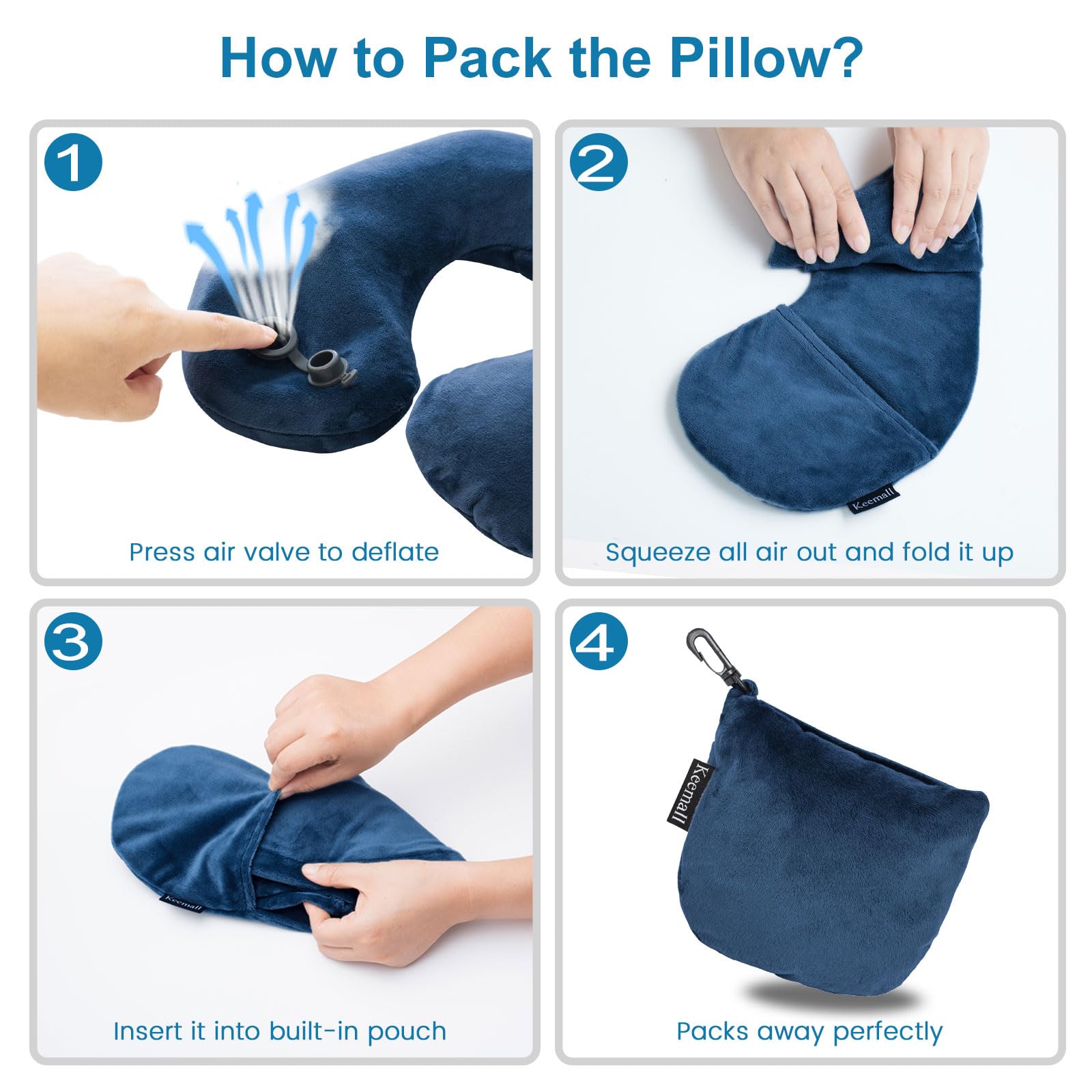 How to Pack the Pillow?

1

Press air valve to deflate

2

Keemall

Squeeze all air out and fold it up

3

Keemall

Insert it into built-in pouch

4

Keemall

Packs away perfectly