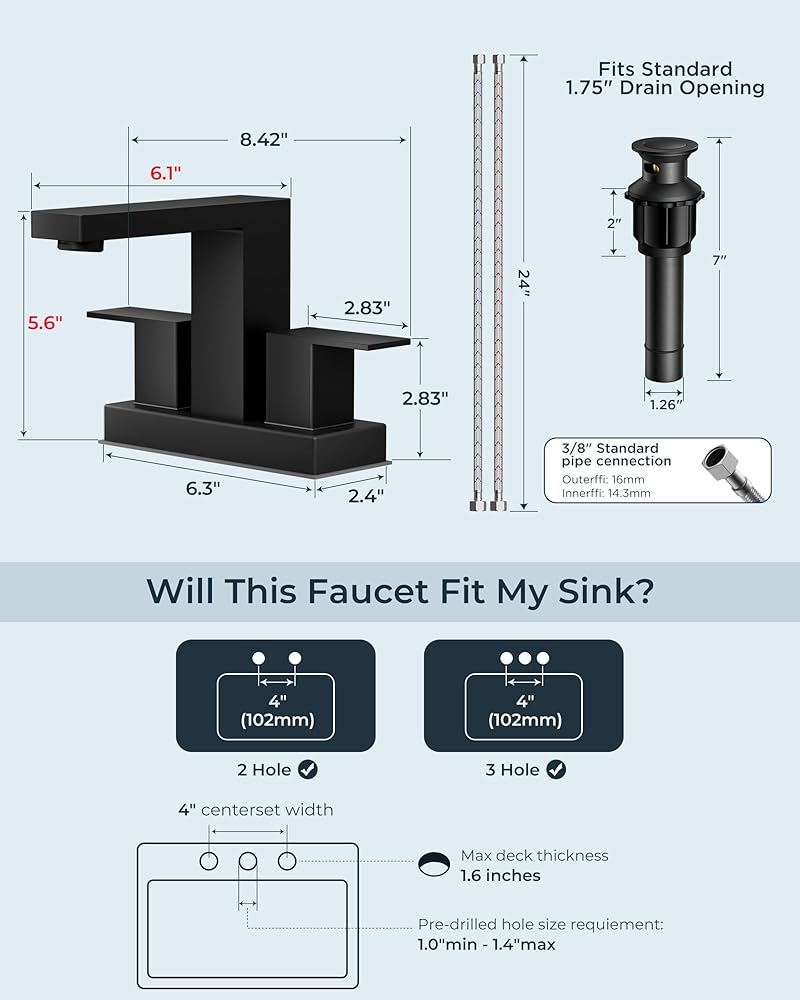 8.42"

6.1"

5.6"

2.83"

2.83"

6.3"

2.4"

24"

Fits Standard 1.75" Drain Opening

2"

7"

1.26"

3/8" Standard pipe cennection
Outerffi: 16mm
Innerffi: 14.3mm

Will This Faucet Fit My Sink?

4" (102mm)

2 Hole

4" (102mm)

3 Hole

4" centerset width

Max deck thickness
1.6 inches

Pre-drilled hole size requiement:
1.0"min - 1.4"max