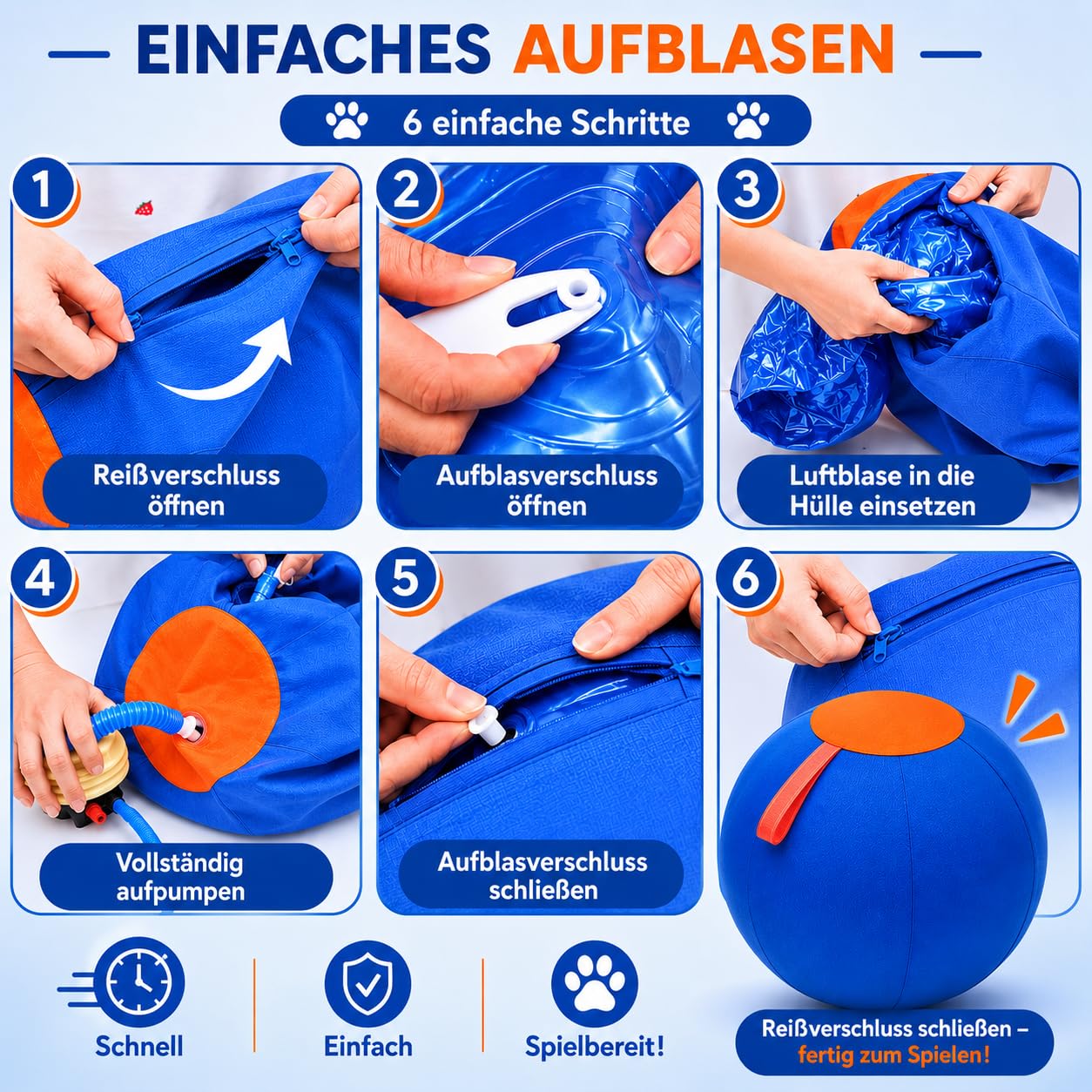 EINFACHES AUFBLASEN

6 einfache Schritte

1
Reißverschluss öffnen

2
Aufblasverschluss öffnen

3
Luftblase in die Hülle einsetzen

4
Vollständig aufpumpen

5
Aufblasverschluss schließen

6
Reißverschluss schließen – fertig zum Spielen!

Schnell

Einfach

Spielbereit!