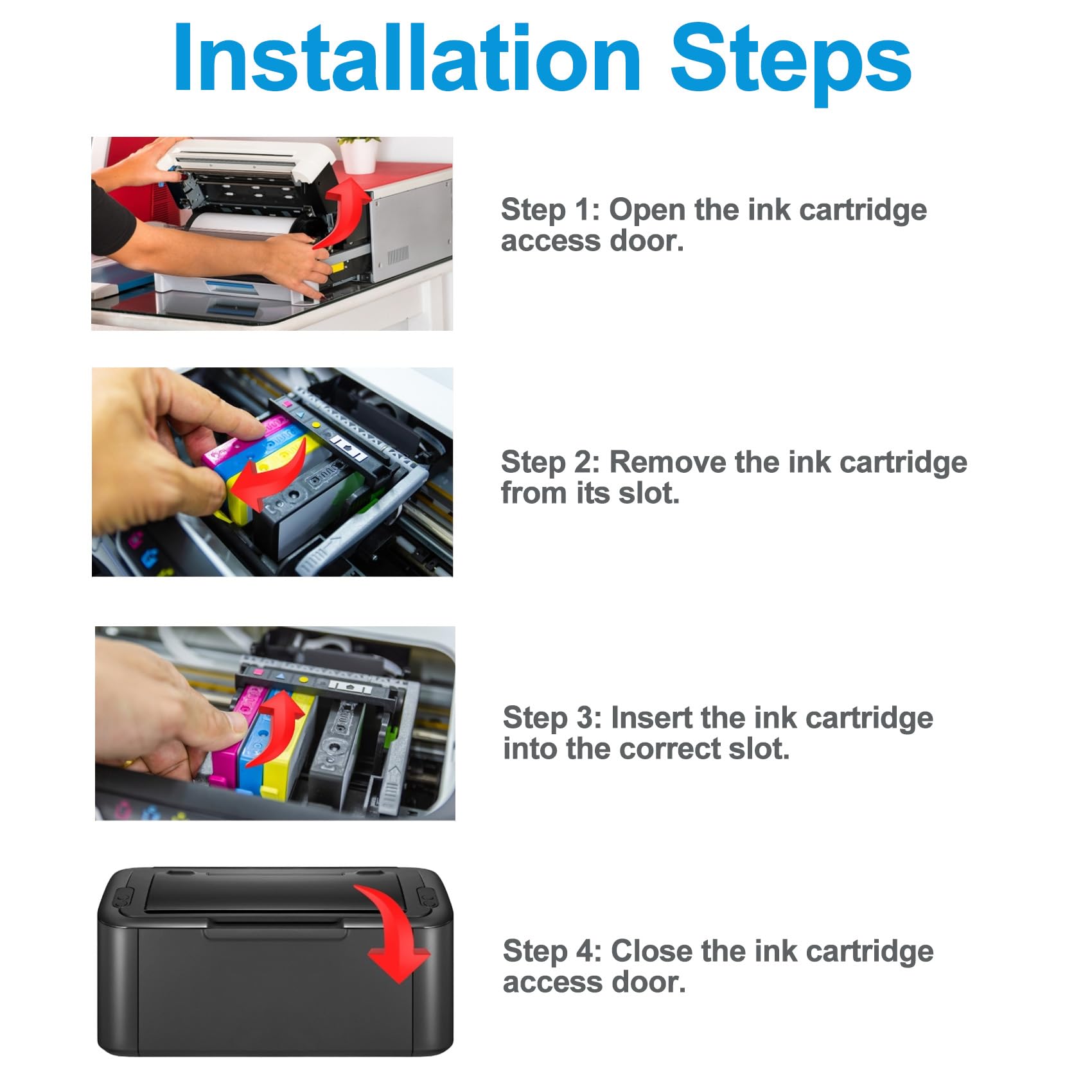 Installation Steps

Step 1: Open the ink cartridge access door.

Step 2: Remove the ink cartridge from its slot.

Step 3: Insert the ink cartridge into the correct slot.

Step 4: Close the ink cartridge access door.