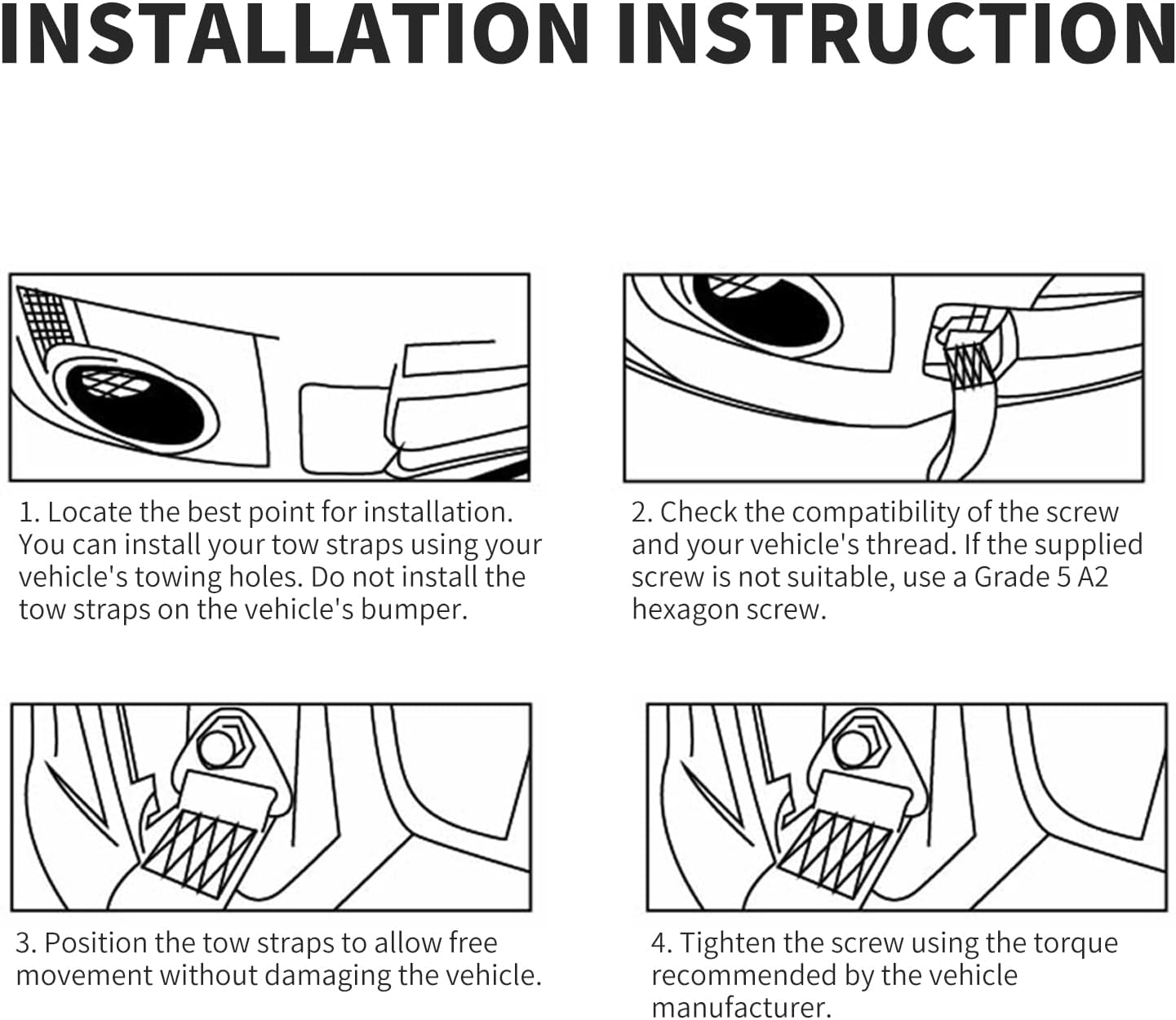 INSTALLATION INSTRUCTION

1. Locate the best point for installation. You can install your tow straps using your vehicle's towing holes. Do not install the tow straps on the vehicle's bumper.

2. Check the compatibility of the screw and your vehicle's thread. If the supplied screw is not suitable, use a Grade 5 A2 hexagon screw.

3. Position the tow straps to allow free movement without damaging the vehicle.

4. Tighten the screw using the torque recommended by the vehicle manufacturer.