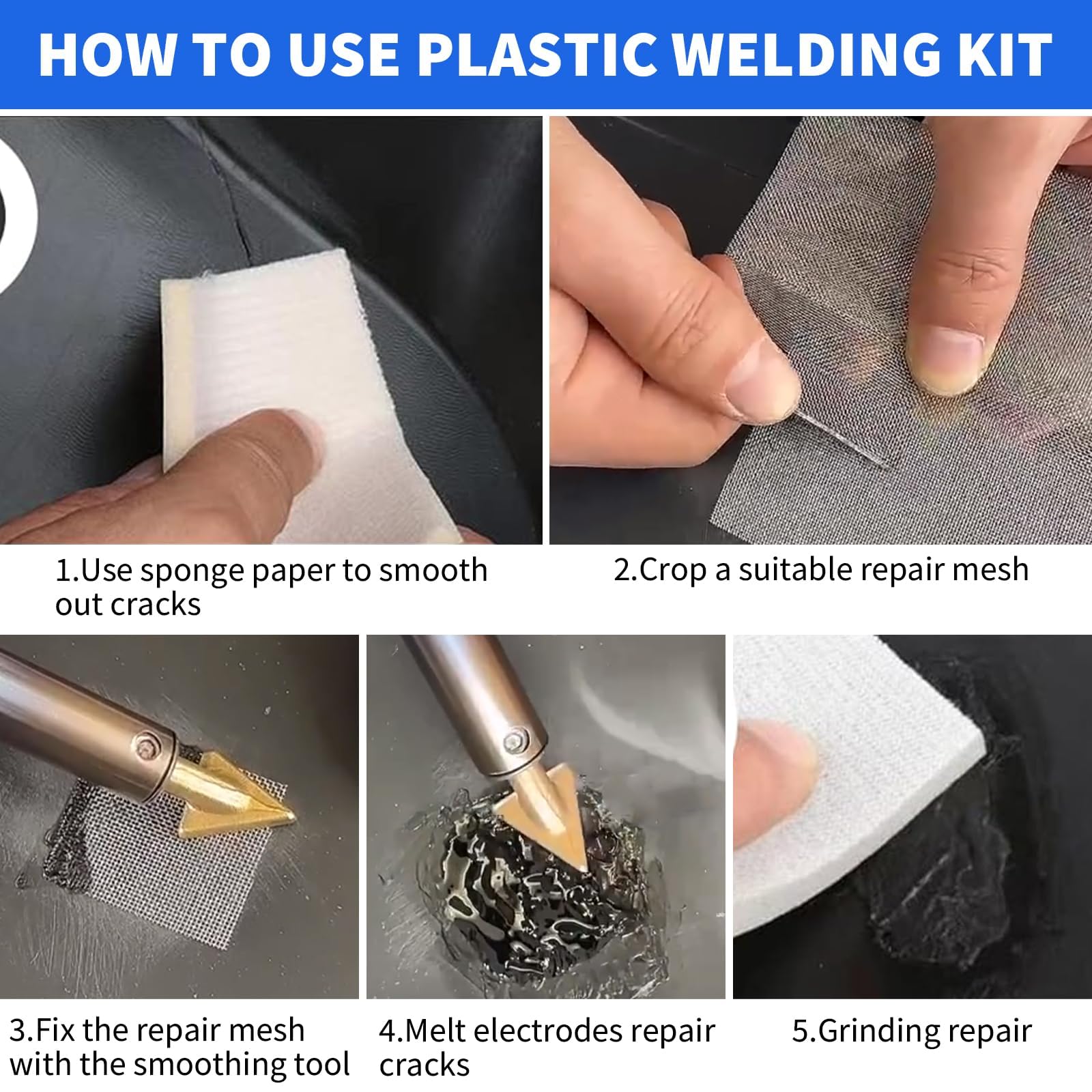 HOW TO USE PLASTIC WELDING KIT

1.Use sponge paper to smooth out cracks

2.Crop a suitable repair mesh

3.Fix the repair mesh with the smoothing tool

4.Melt electrodes repair cracks

5.Grinding repair