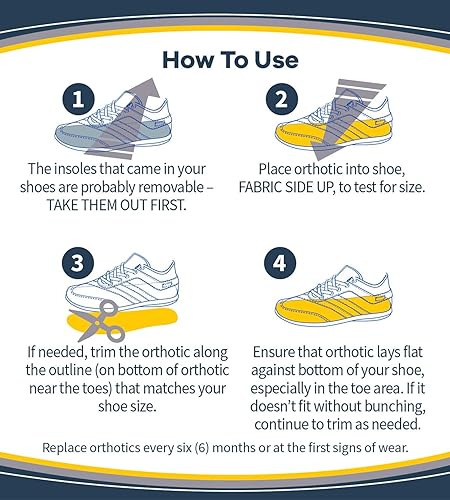 How To Use

1

The insoles that came in your shoes are probably removable – TAKE THEM OUT FIRST.

2

Place orthotic into shoe, FABRIC SIDE UP, to test for size.

3

If needed, trim the orthotic along the outline (on bottom of orthotic near the toes) that matches your shoe size.

4

Ensure that orthotic lays flat against bottom of your shoe, especially in the toe area. If it doesn't fit without bunching, continue to trim as needed.

Replace orthotics every six (6) months or at the first signs of wear.