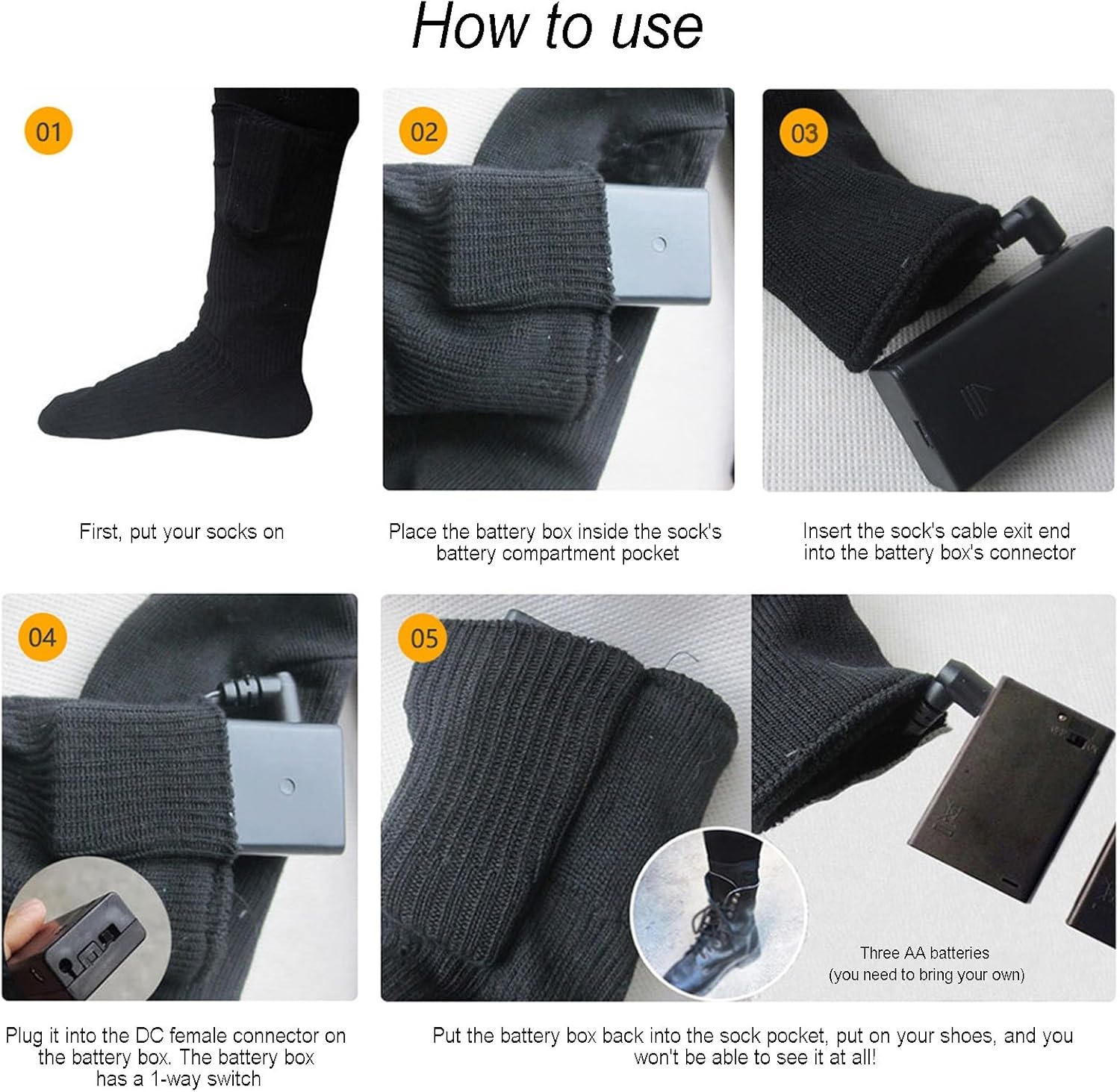 How to use

01

First, put your socks on

02

Place the battery box inside the sock's battery compartment pocket

03

Insert the sock's cable exit end into the battery box's connector

04

Plug it into the DC female connector on the battery box. The battery box has a 1-way switch

05

Three AA batteries
(you need to bring your own)

Put the battery box back into the sock pocket, put on your shoes, and you won't be able to see it at all!