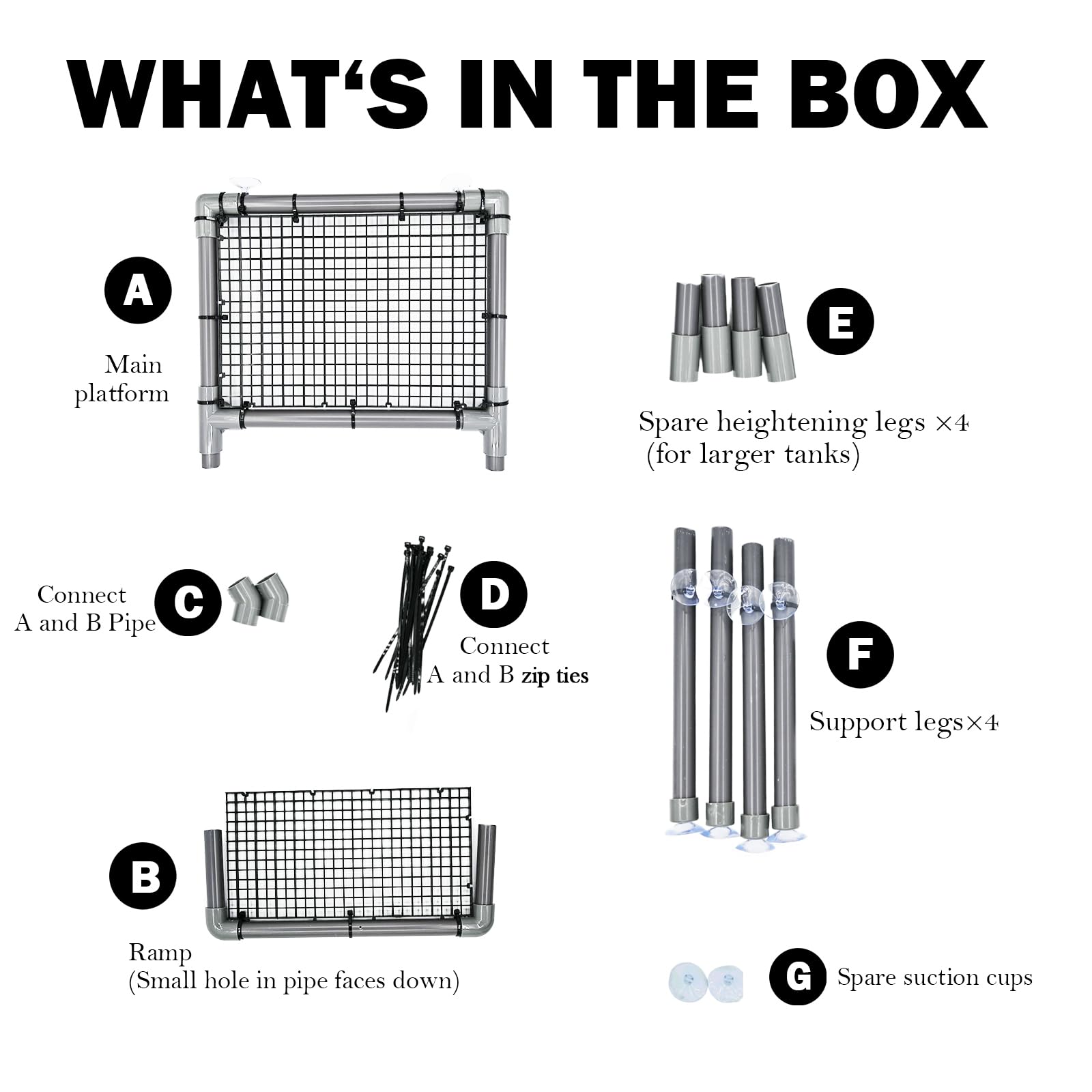 WHAT‘S IN THE BOX

A

Main platform

E

Spare heightening legs ×4 (for larger tanks)

Connect A and B Pipe

C

D

Connect A and B zip ties

F

Support legs×4

B

Ramp (Small hole in pipe faces down)

G

Spare suction cups