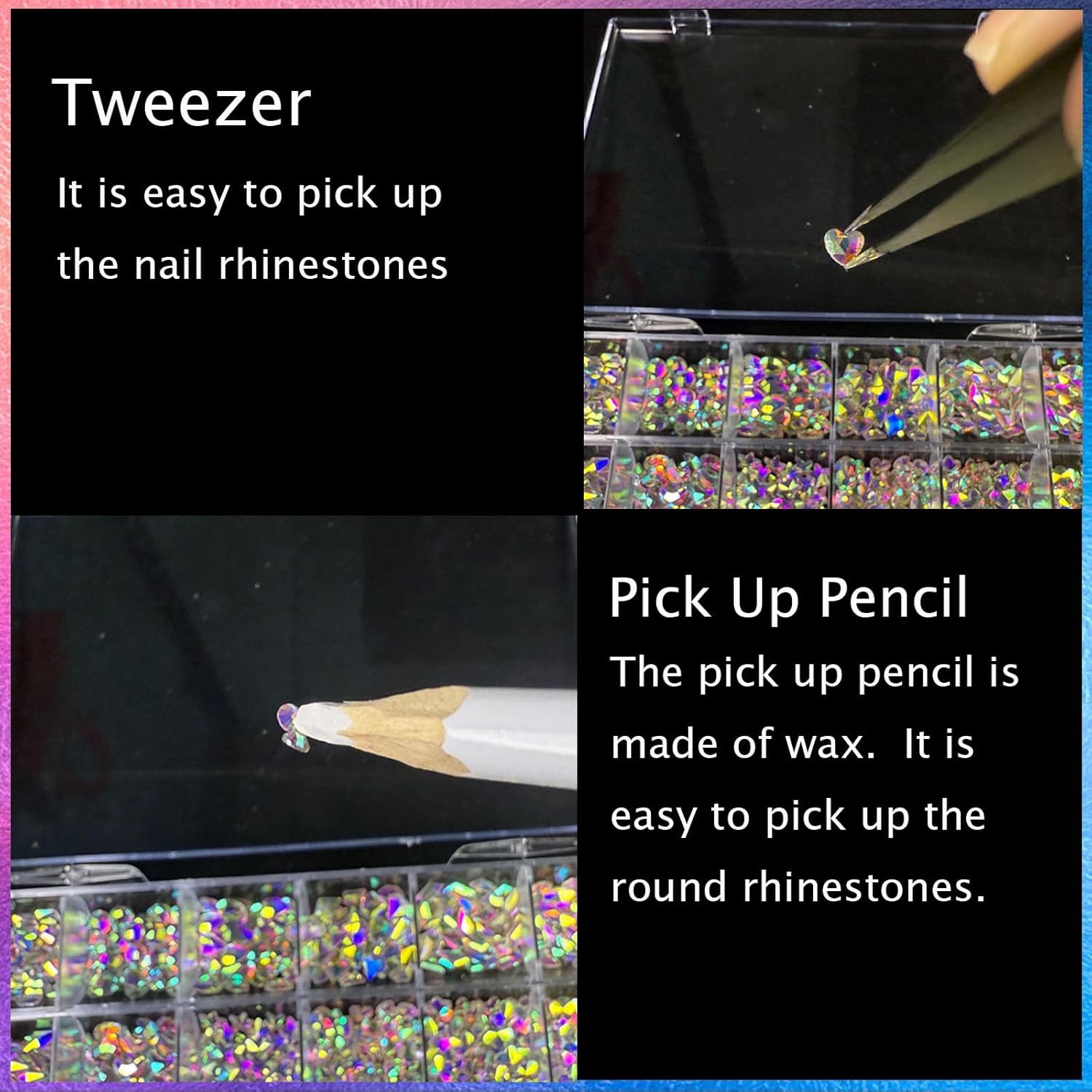 Tweezer

It is easy to pick up the nail rhinestones

Pick Up Pencil

The pick up pencil is made of wax.  It is easy to pick up the round rhinestones.